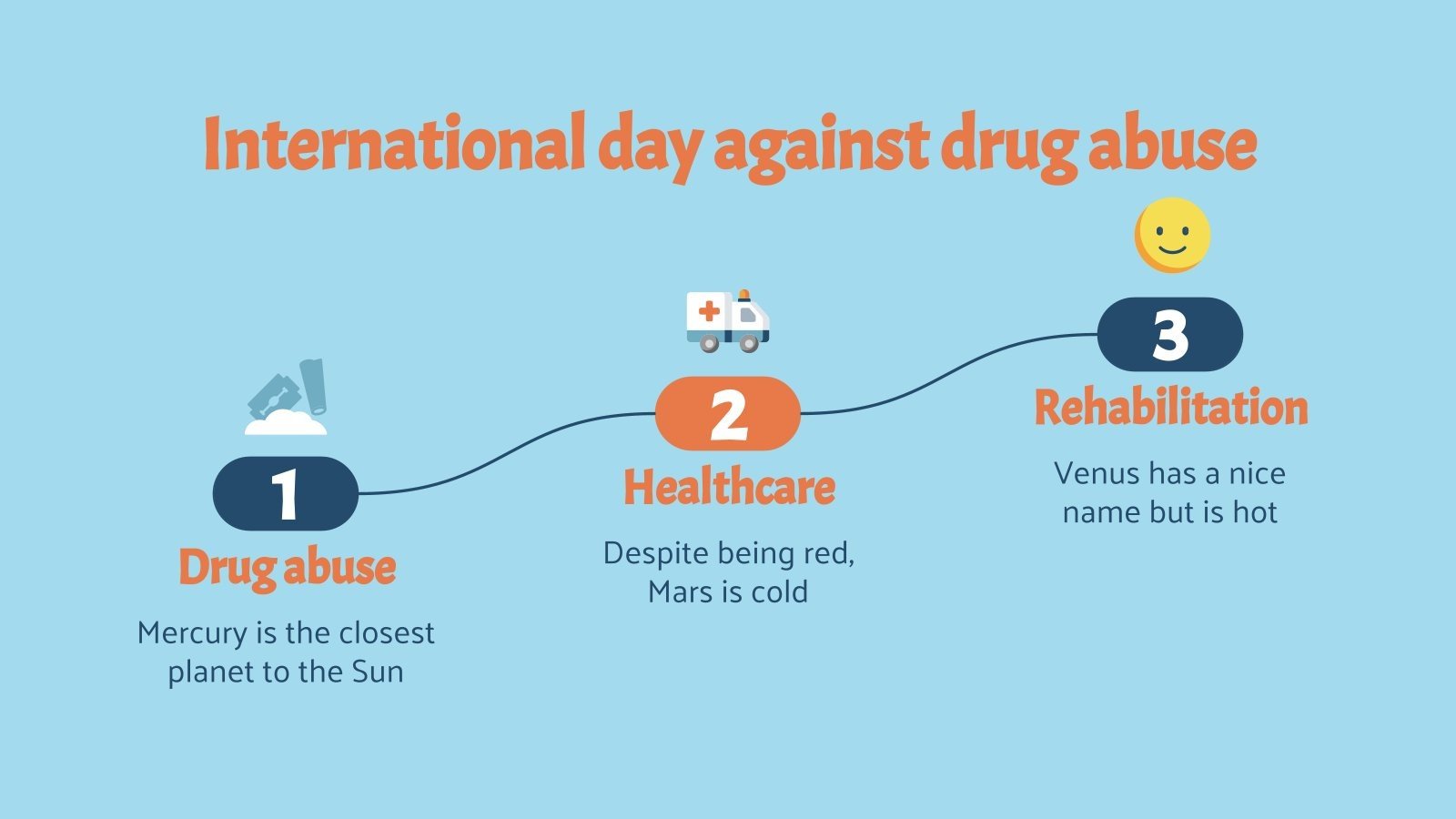 International day against drug abuse

1
Drug abuse
Mercury is the closest planet to the Sun

2
Healthcare
Despite being red, Mars is cold

3
Rehabilitation
Venus has a nice name but is hot