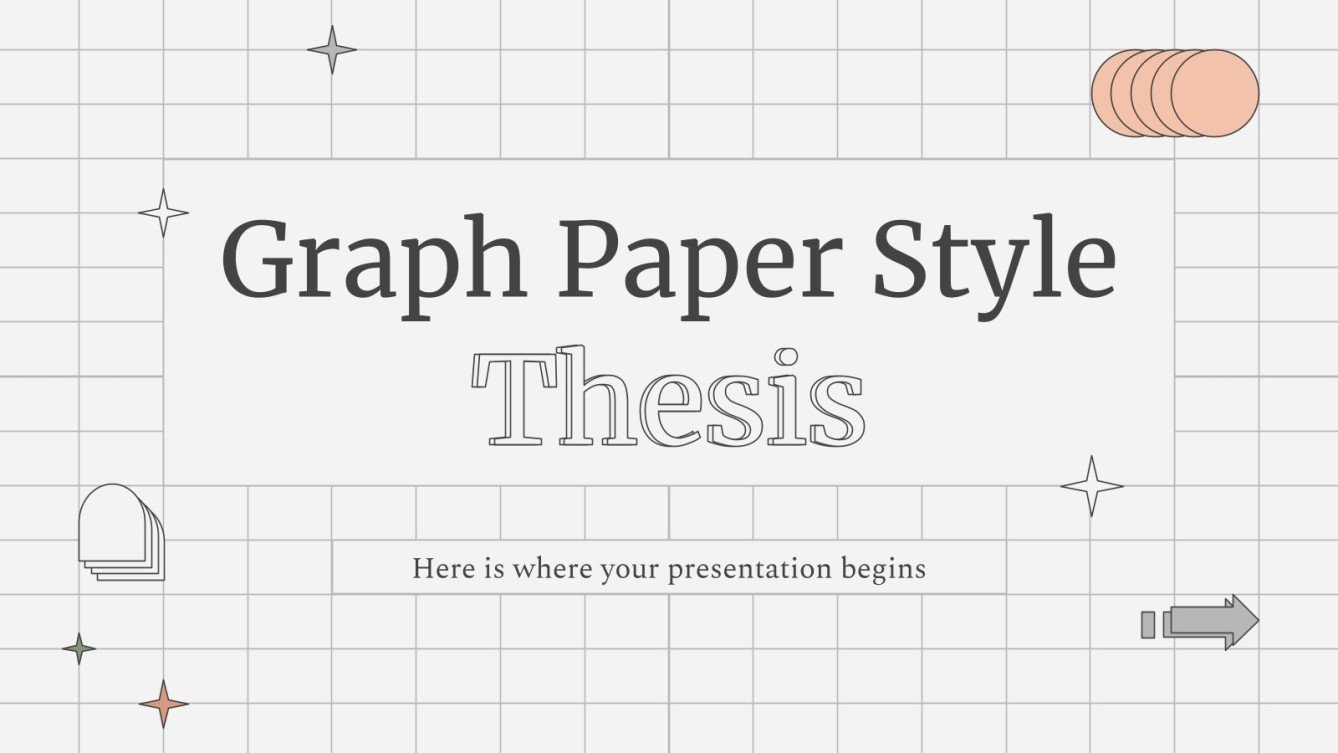 Graph Paper Style Thesis

Here is where your presentation begins