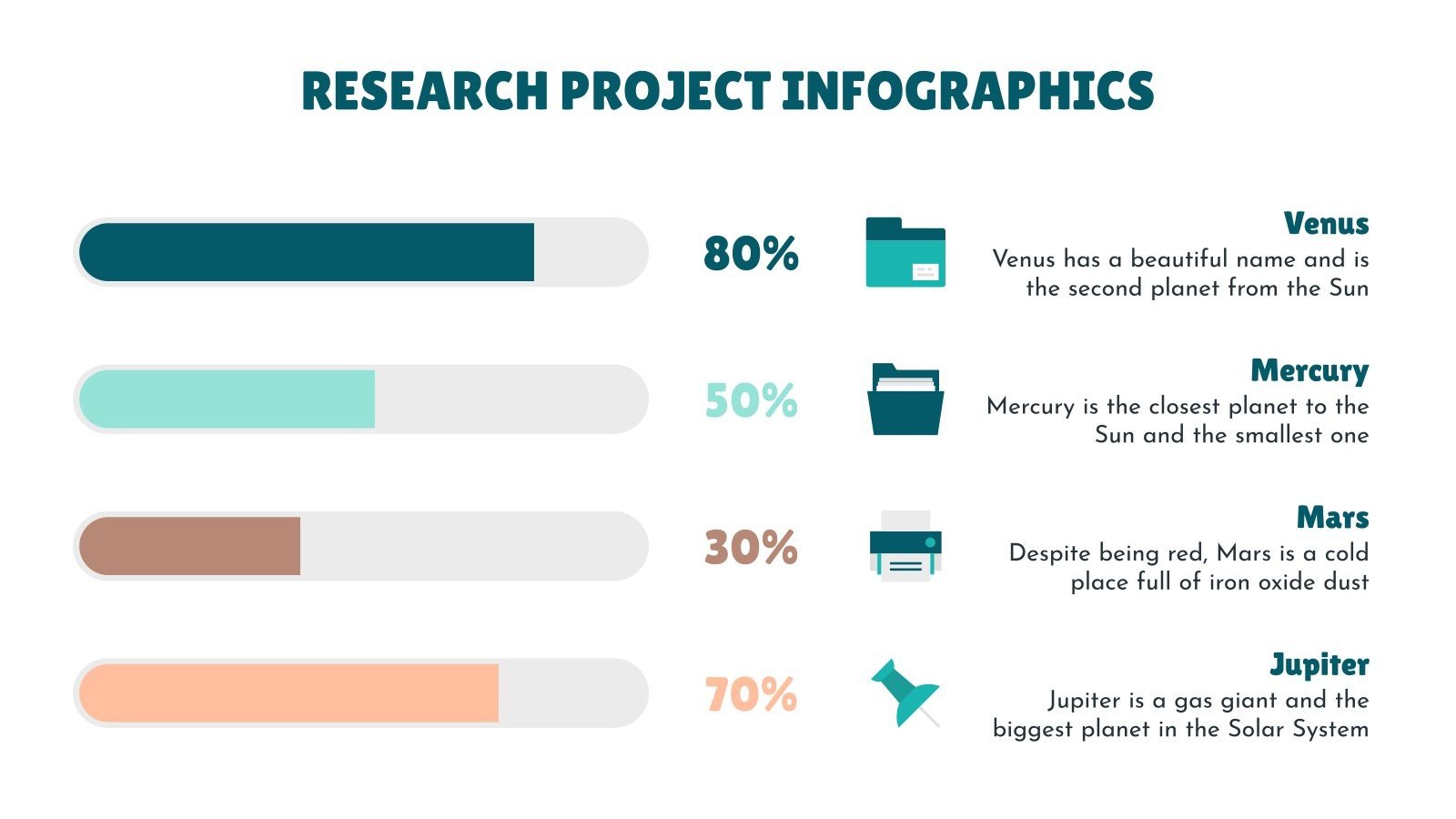 RESEARCH PROJECT INFOGRAPHICS

80%

Venus
Venus has a beautiful name and is the second planet from the Sun

50%

Mercury
Mercury is the closest planet to the Sun and the smallest one

30%

Mars
Despite being red, Mars is a cold place full of iron oxide dust

70%

Jupiter
Jupiter is a gas giant and the biggest planet in the Solar System