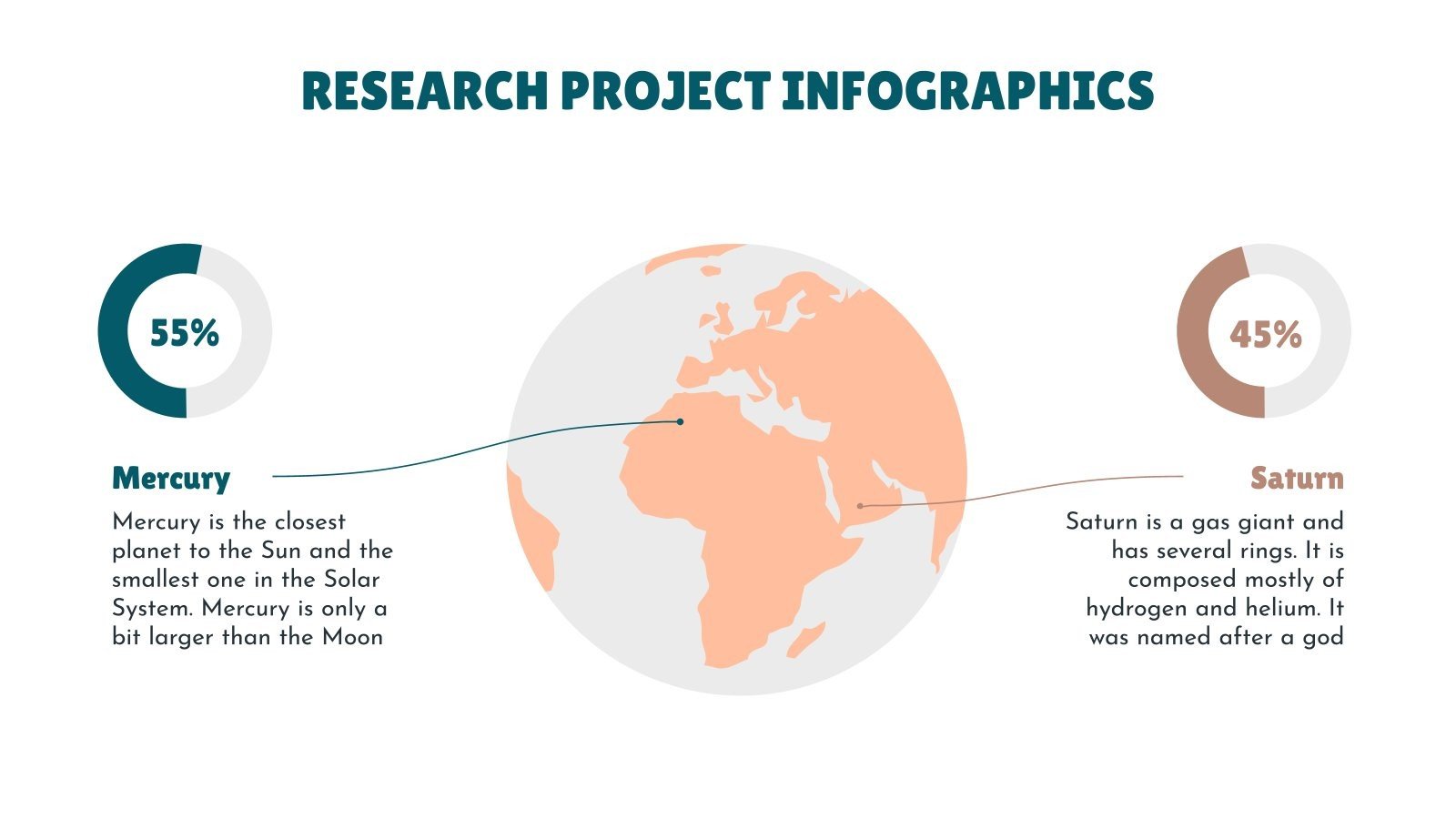 RESEARCH PROJECT INFOGRAPHICS

55%

Mercury

Mercury is the closest planet to the Sun and the smallest one in the Solar System. Mercury is only a bit larger than the Moon

45%

Saturn

Saturn is a gas giant and has several rings. It is composed mostly of hydrogen and helium. It was named after a god