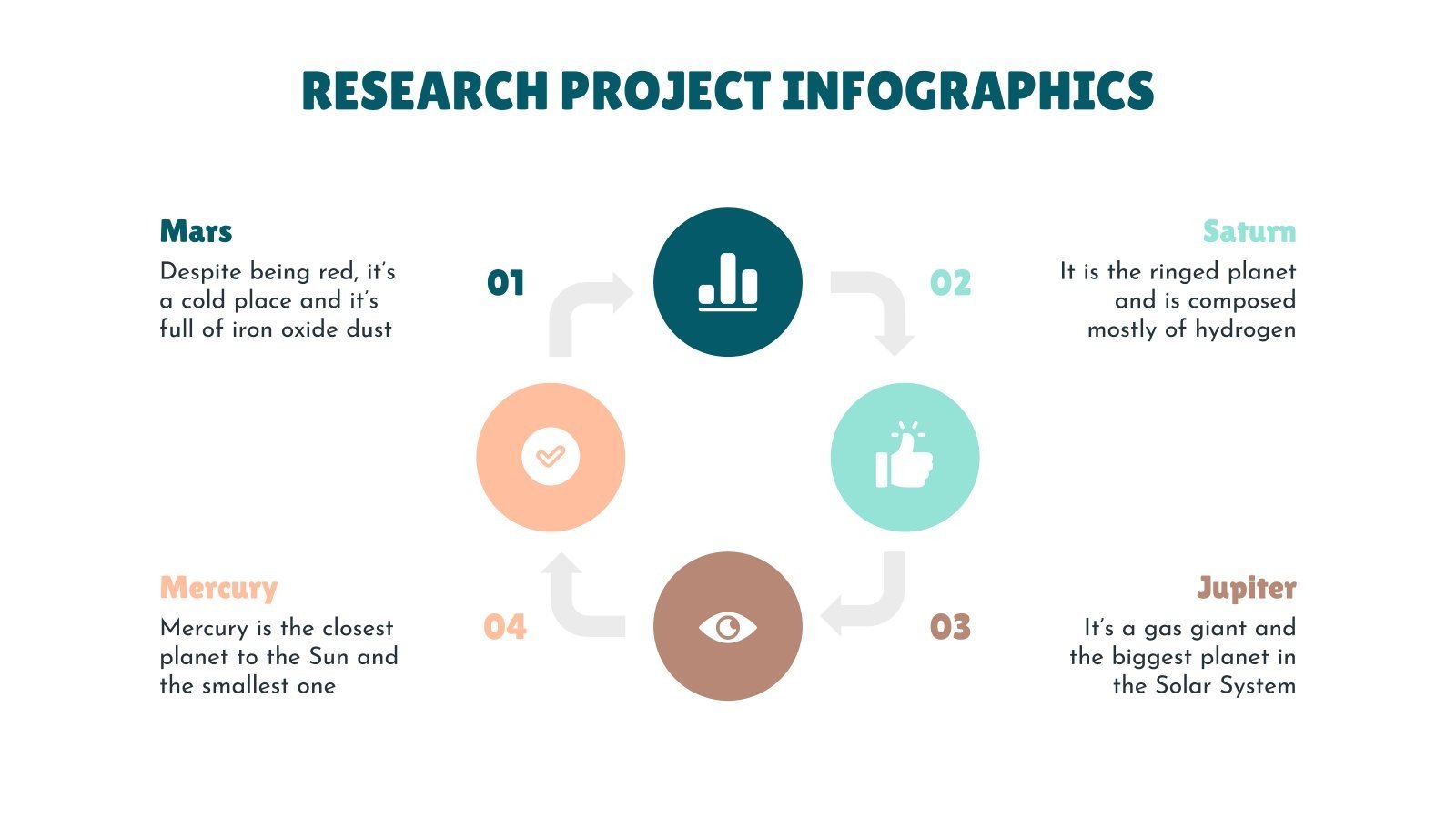 RESEARCH PROJECT INFOGRAPHICS

Mars

Despite being red, it's a cold place and it's full of iron oxide dust

01

02

Saturn

It is the ringed planet and is composed mostly of hydrogen

Mercury

Mercury is the closest planet to the Sun and the smallest one

04

03

Jupiter

It's a gas giant and the biggest planet in the Solar System