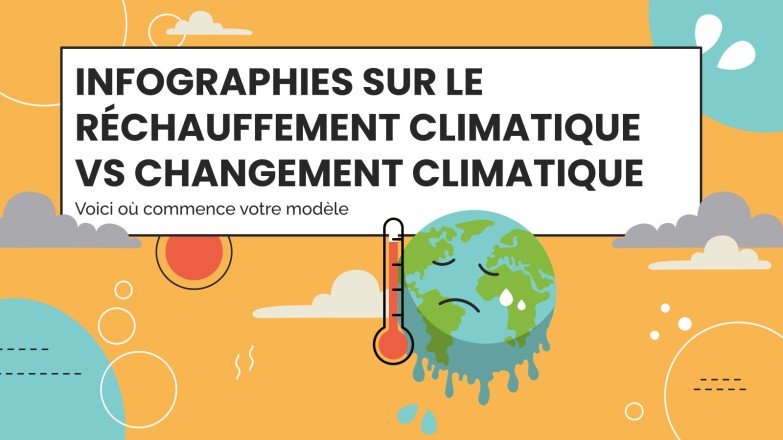 INFOGRAPHIES SUR LE RÉCHAUFFEMENT CLIMATIQUE VS CHANGEMENT CLIMATIQUE

Voici où commence votre modèle