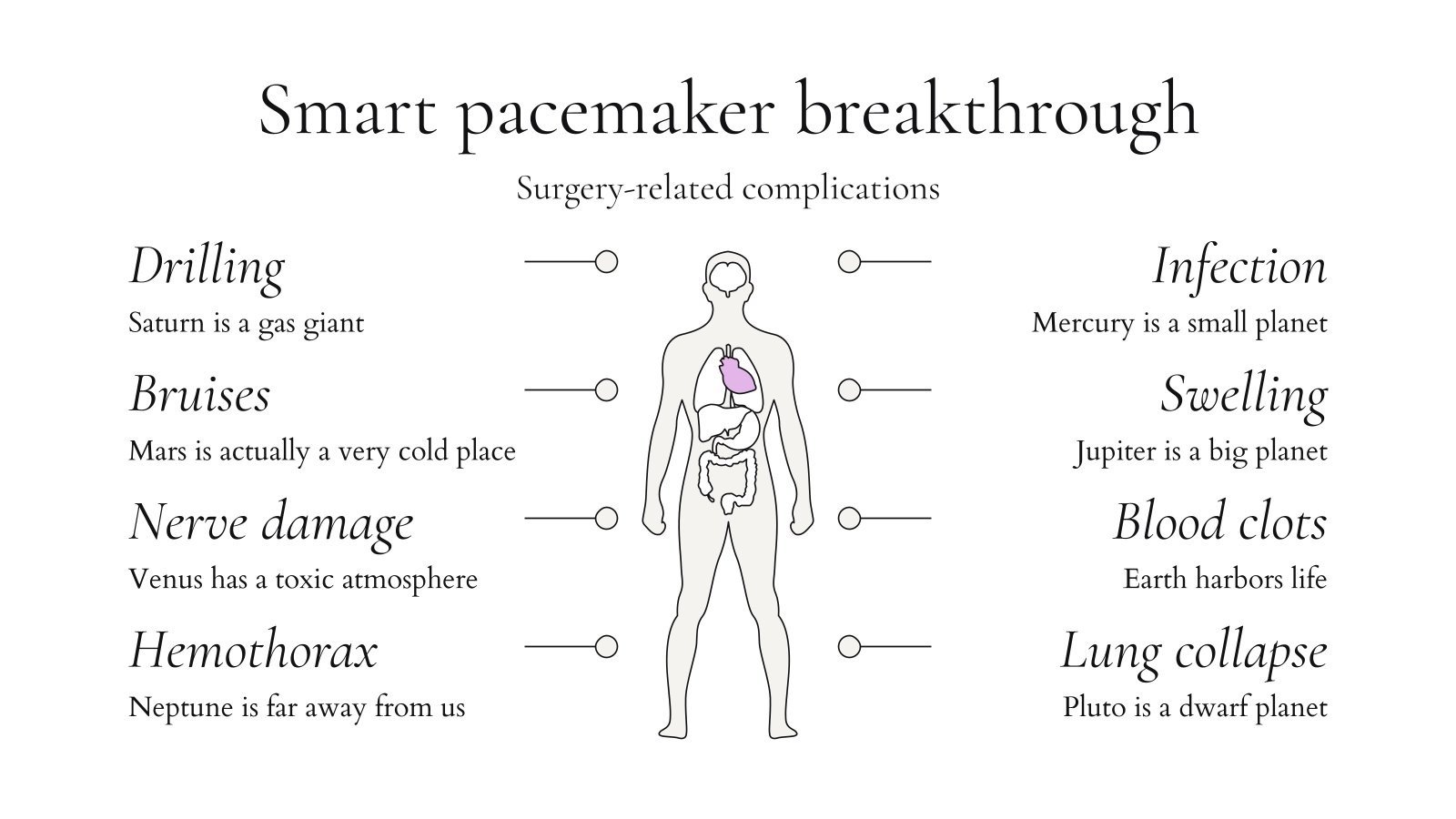 Smart pacemaker breakthrough

Surgery-related complications

Drilling
Saturn is a gas giant

Bruises
Mars is actually a very cold place

Nerve damage
Venus has a toxic atmosphere

Hemothorax
Neptune is far away from us

Infection
Mercury is a small planet

Swelling
Jupiter is a big planet

Blood clots
Earth harbors life

Lung collapse
Pluto is a dwarf planet