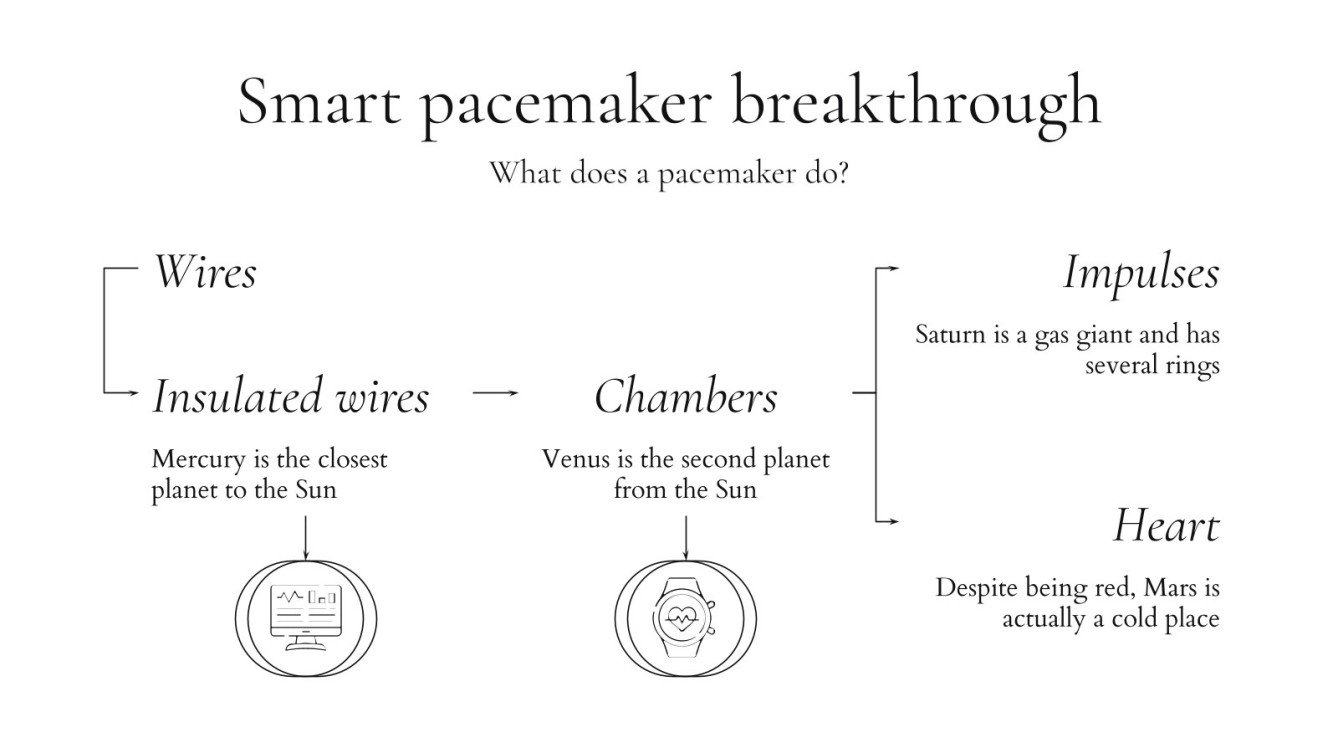 Smart pacemaker breakthrough

What does a pacemaker do?

Wires

Insulated wires

Mercury is the closest planet to the Sun

Chambers

Venus is the second planet from the Sun

Impulses

Saturn is a gas giant and has several rings

Heart

Despite being red, Mars is actually a cold place