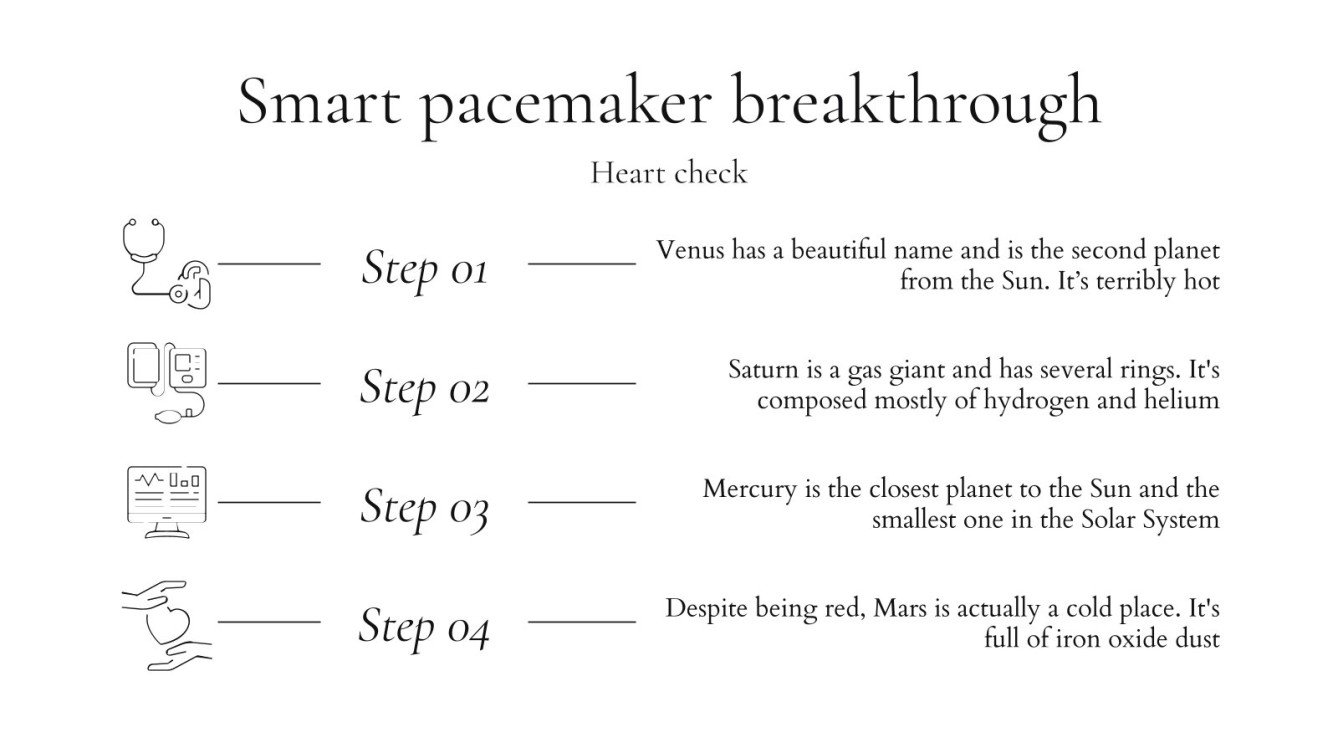 Smart pacemaker breakthrough

Heart check

Step 01

Venus has a beautiful name and is the second planet from the Sun. It’s terribly hot

Step 02

Saturn is a gas giant and has several rings. It's composed mostly of hydrogen and helium

Step 03

Mercury is the closest planet to the Sun and the smallest one in the Solar System

Step 04

Despite being red, Mars is actually a cold place. It's full of iron oxide dust