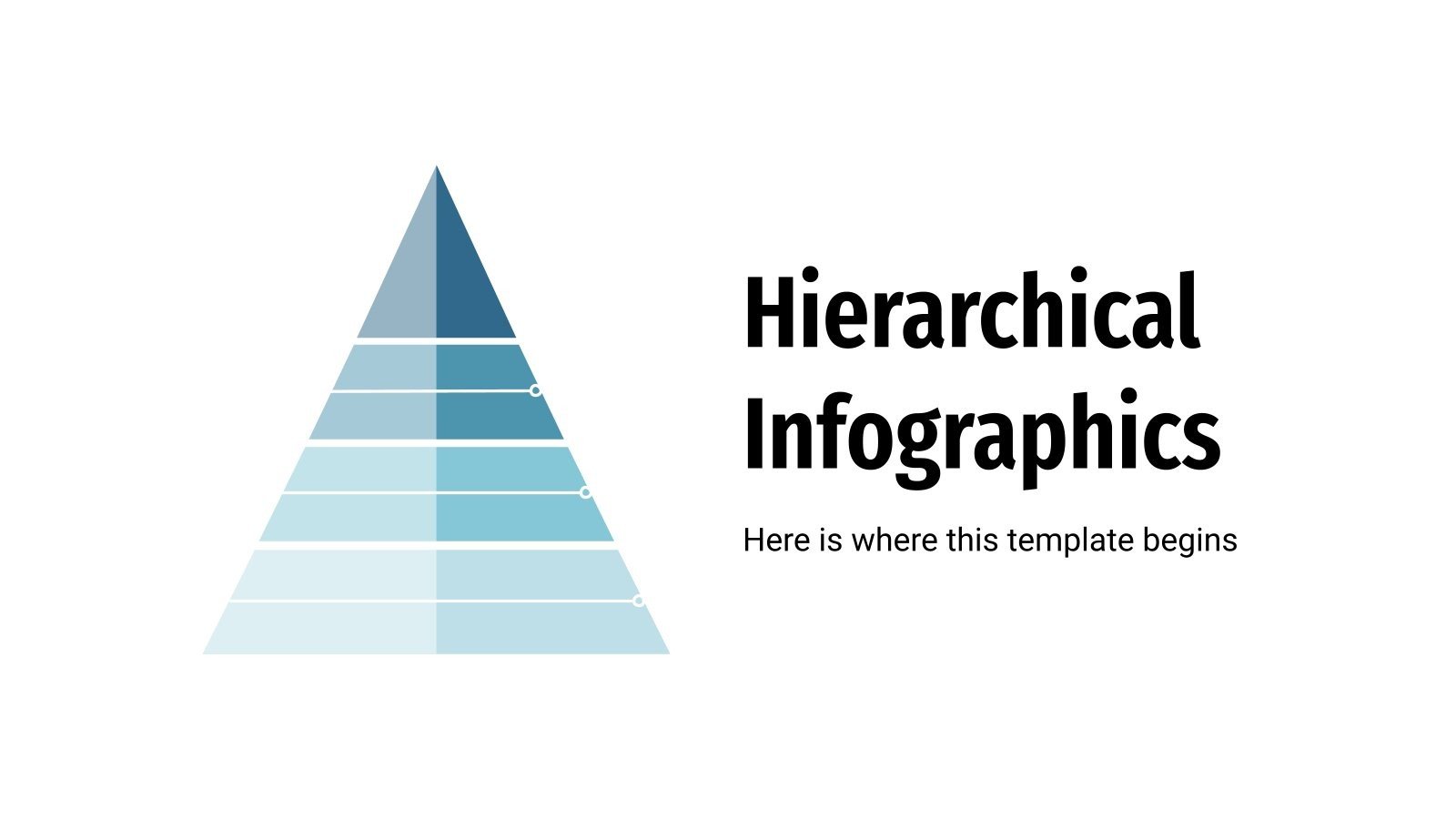 Hierarchical Infographics

Here is where this template begins