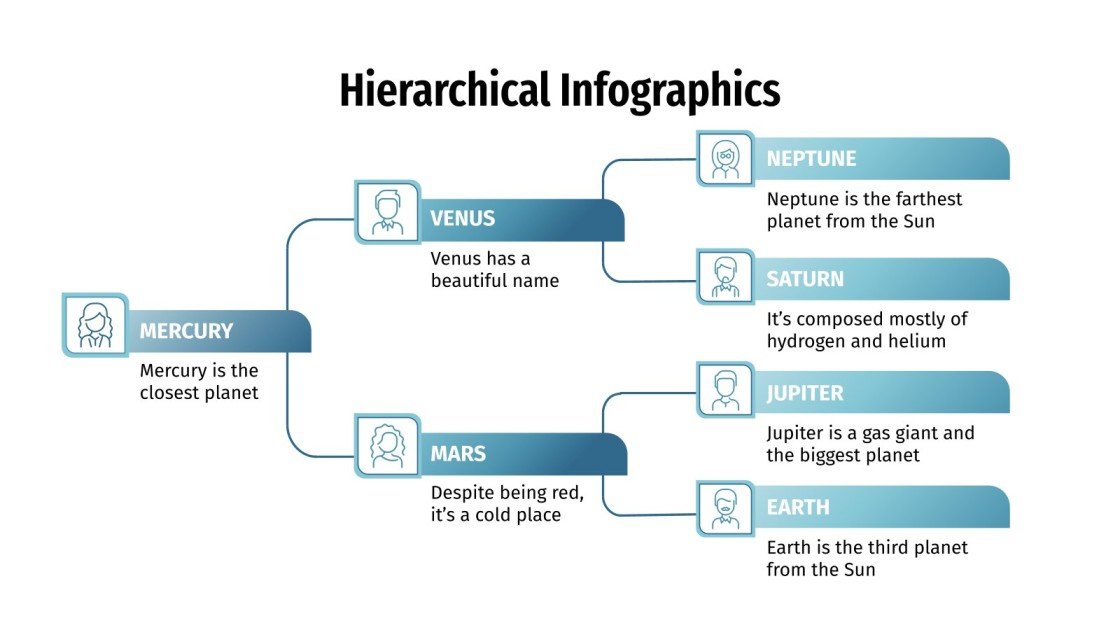 Hierarchical Infographics

MERCURY
Mercury is the closest planet

VENUS
Venus has a beautiful name

MARS
Despite being red, it's a cold place

NEPTUNE
Neptune is the farthest planet from the Sun

SATURN
It's composed mostly of hydrogen and helium

JUPITER
Jupiter is a gas giant and the biggest planet

EARTH
Earth is the third planet from the Sun