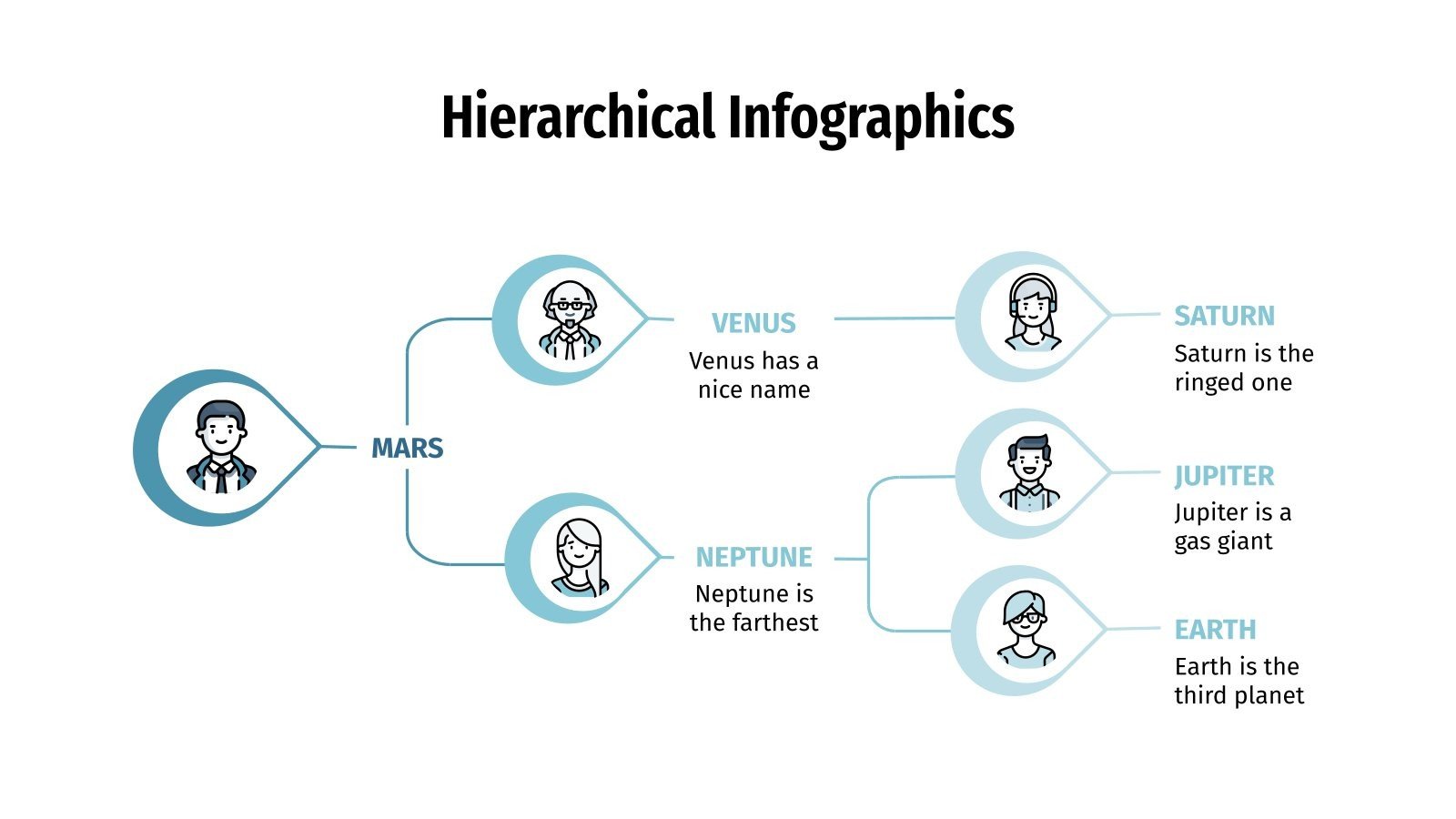 Hierarchical Infographics

MARS

VENUS
Venus has a nice name

NEPTUNE
Neptune is the farthest

SATURN
Saturn is the ringed one

JUPITER
Jupiter is a gas giant

EARTH
Earth is the third planet