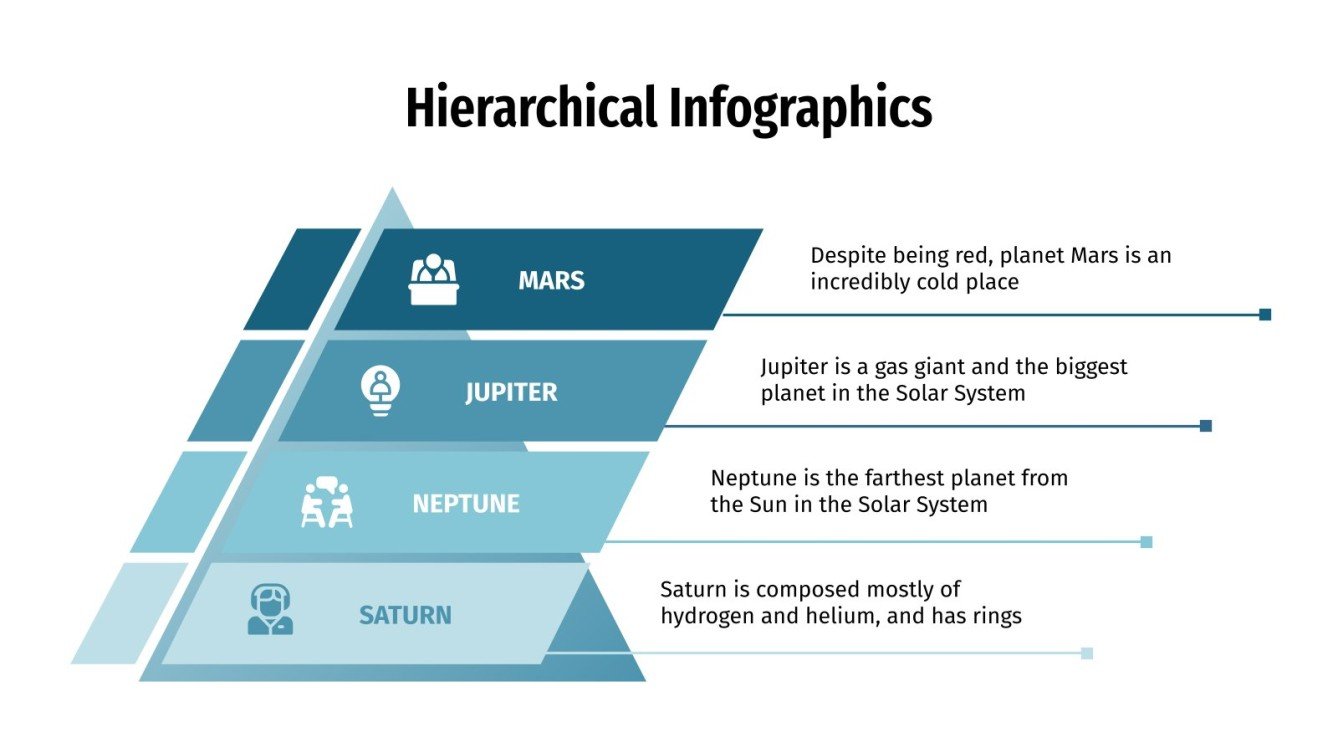 Hierarchical Infographics

MARS

Despite being red, planet Mars is an incredibly cold place

JUPITER

Jupiter is a gas giant and the biggest planet in the Solar System

NEPTUNE

Neptune is the farthest planet from the Sun in the Solar System

SATURN

Saturn is composed mostly of hydrogen and helium, and has rings