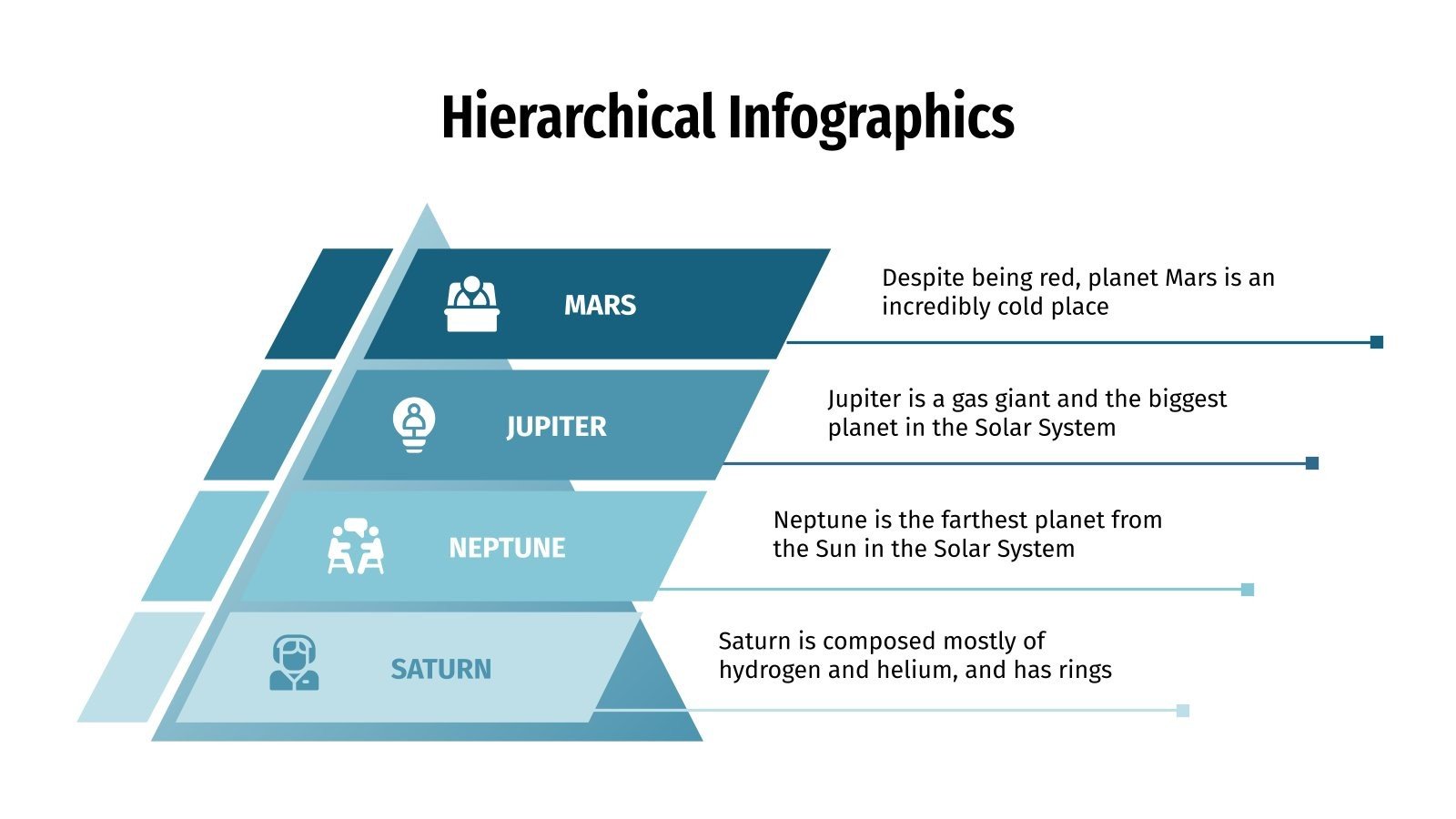 Hierarchical Infographics

MARS

Despite being red, planet Mars is an incredibly cold place

JUPITER

Jupiter is a gas giant and the biggest planet in the Solar System

NEPTUNE

Neptune is the farthest planet from the Sun in the Solar System

SATURN

Saturn is composed mostly of hydrogen and helium, and has rings