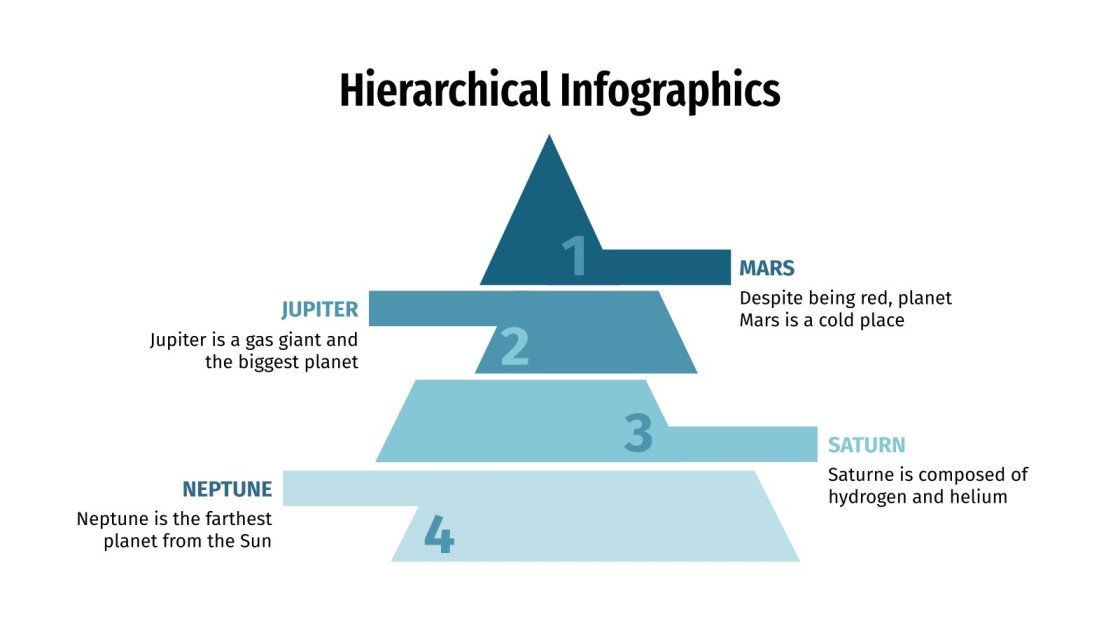 Hierarchical Infographics

1

MARS
Despite being red, planet Mars is a cold place

JUPITER
Jupiter is a gas giant and the biggest planet

2

3

SATURN
Saturne is composed of hydrogen and helium

NEPTUNE
Neptune is the farthest planet from the Sun

4