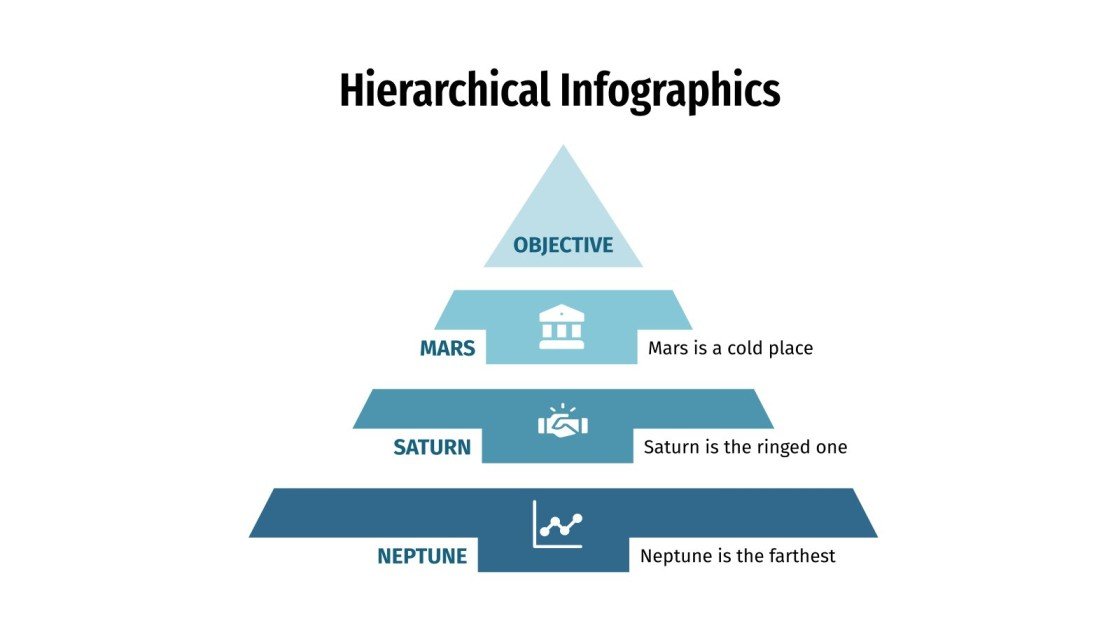 Hierarchical Infographics

OBJECTIVE

MARS

Mars is a cold place

SATURN

Saturn is the ringed one

NEPTUNE

Neptune is the farthest