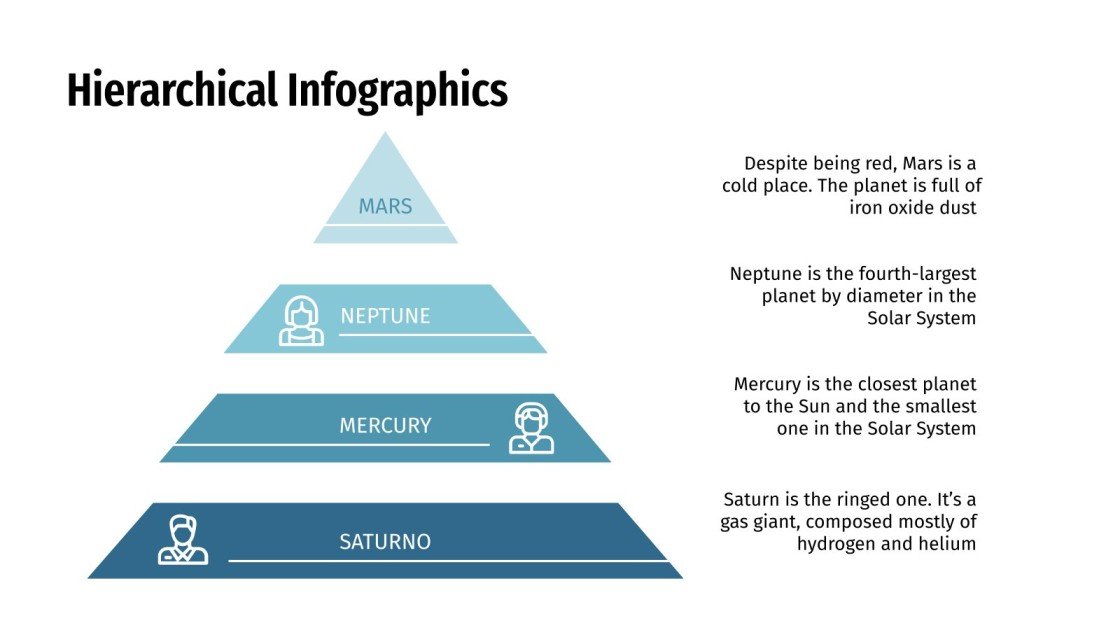 Hierarchical Infographics

MARS

NEPTUNE

MERCURY

SATURNO

Despite being red, Mars is a cold place. The planet is full of iron oxide dust

Neptune is the fourth-largest planet by diameter in the Solar System

Mercury is the closest planet to the Sun and the smallest one in the Solar System

Saturn is the ringed one. It's a gas giant, composed mostly of hydrogen and helium