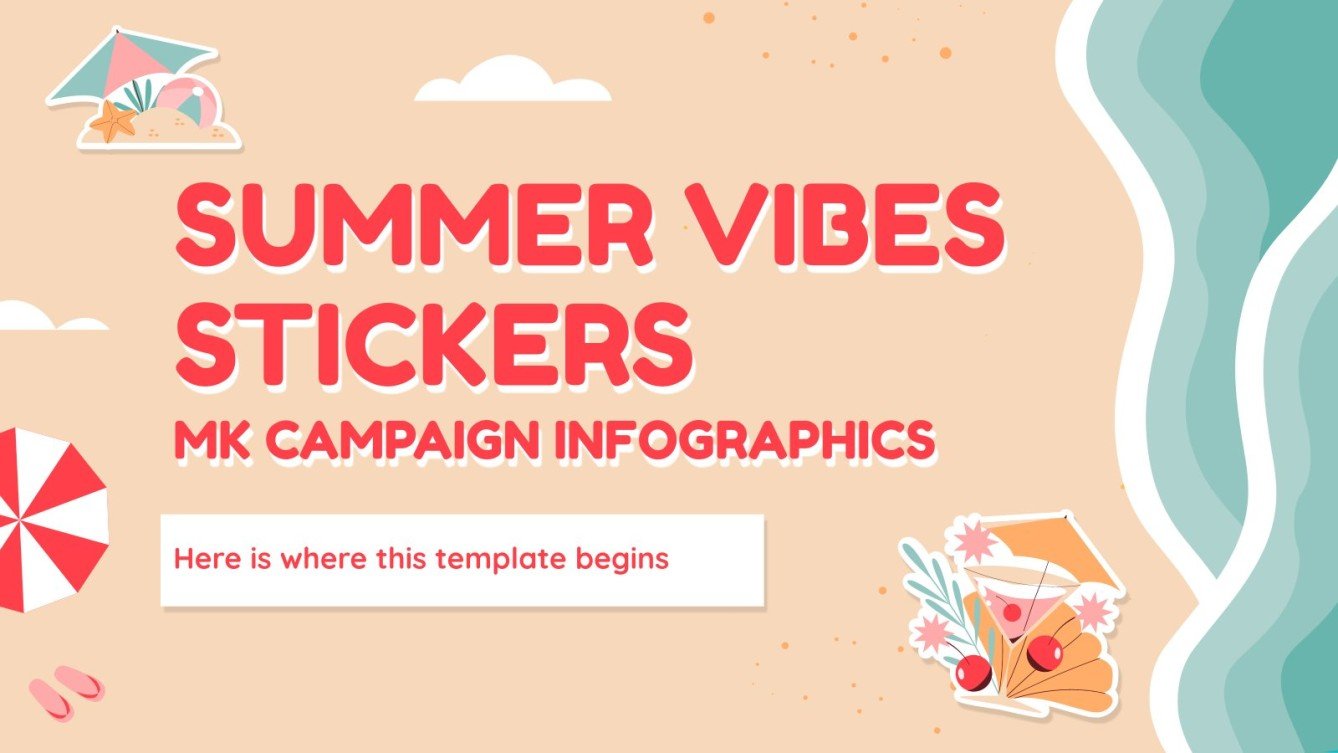 SUMMER VIBES STICKERS
MK CAMPAIGN INFOGRAPHICS

Here is where this template begins