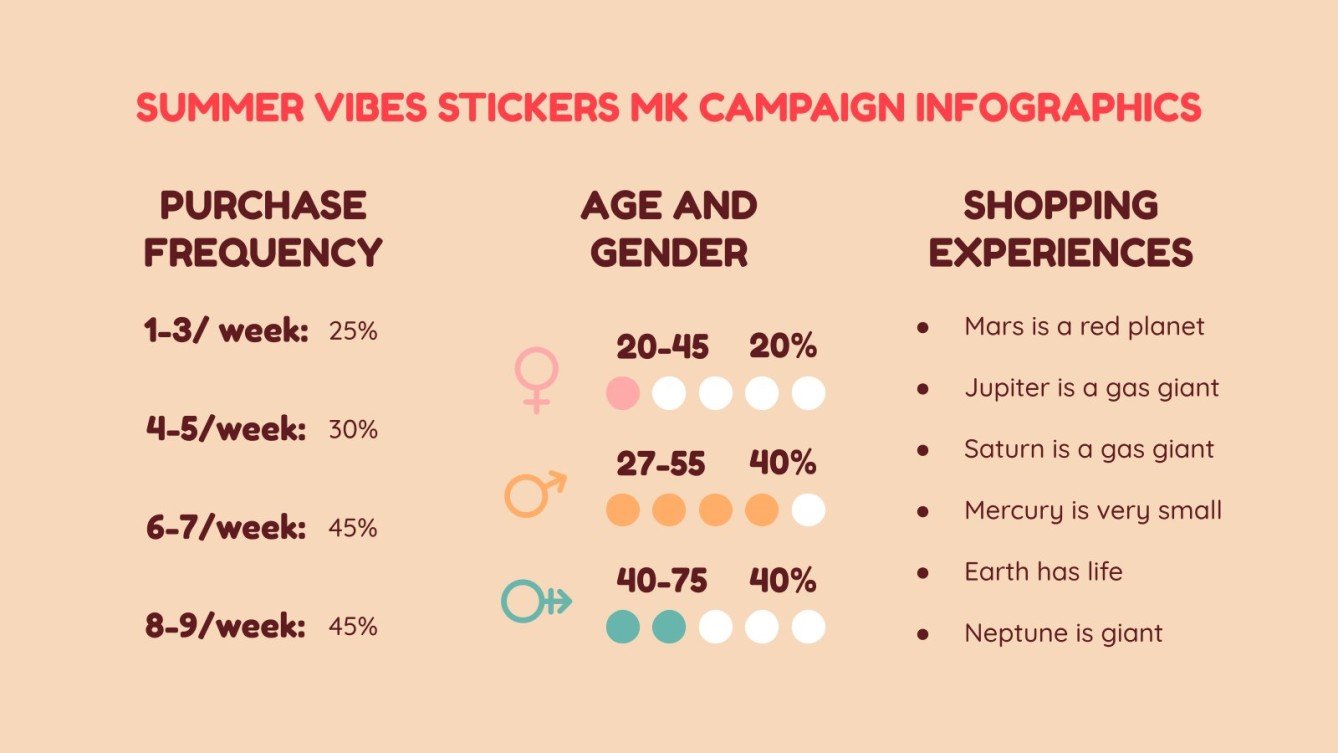 SUMMER VIBES STICKERS MK CAMPAIGN INFOGRAPHICS

PURCHASE FREQUENCY

1-3/ week: 25%

4-5/week: 30%

6-7/week: 45%

8-9/week: 45%

AGE AND GENDER

20-45 20%

27-55 40%

40-75 40%

SHOPPING EXPERIENCES

- Mars is a red planet
- Jupiter is a gas giant
- Saturn is a gas giant
- Mercury is very small
- Earth has life
- Neptune is giant