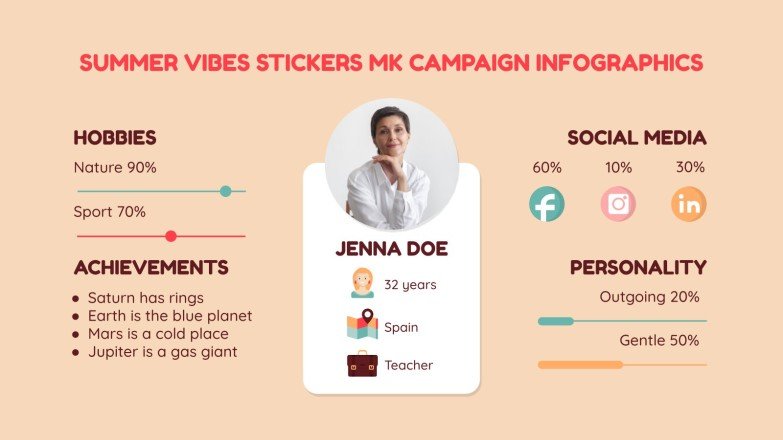 SUMMER VIBES STICKERS MK CAMPAIGN INFOGRAPHICS

HOBBIES

Nature 90%

Sport 70%

ACHIEVEMENTS

- Saturn has rings
- Earth is the blue planet
- Mars is a cold place
- Jupiter is a gas giant

JENNA DOE

32 years

Spain

Teacher

SOCIAL MEDIA

60%

10%

30%

in

PERSONALITY

Outgoing 20%

Gentle 50%