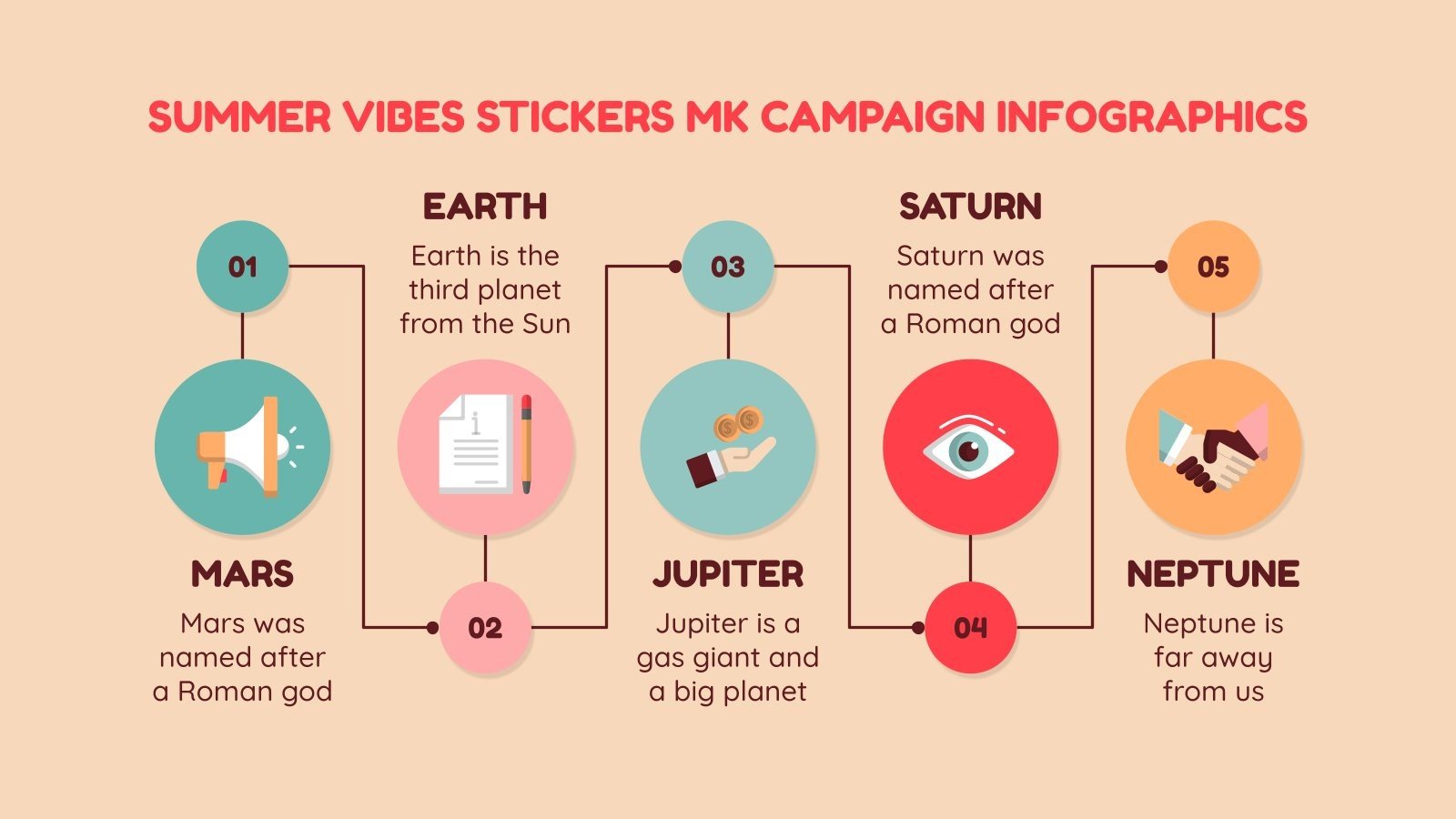 SUMMER VIBES STICKERS MK CAMPAIGN INFOGRAPHICS

01

MARS

Mars was named after a Roman god

EARTH

Earth is the third planet from the Sun

02

03

JUPITER

Jupiter is a gas giant and a big planet

SATURN

Saturn was named after a Roman god

04

05

NEPTUNE

Neptune is far away from us