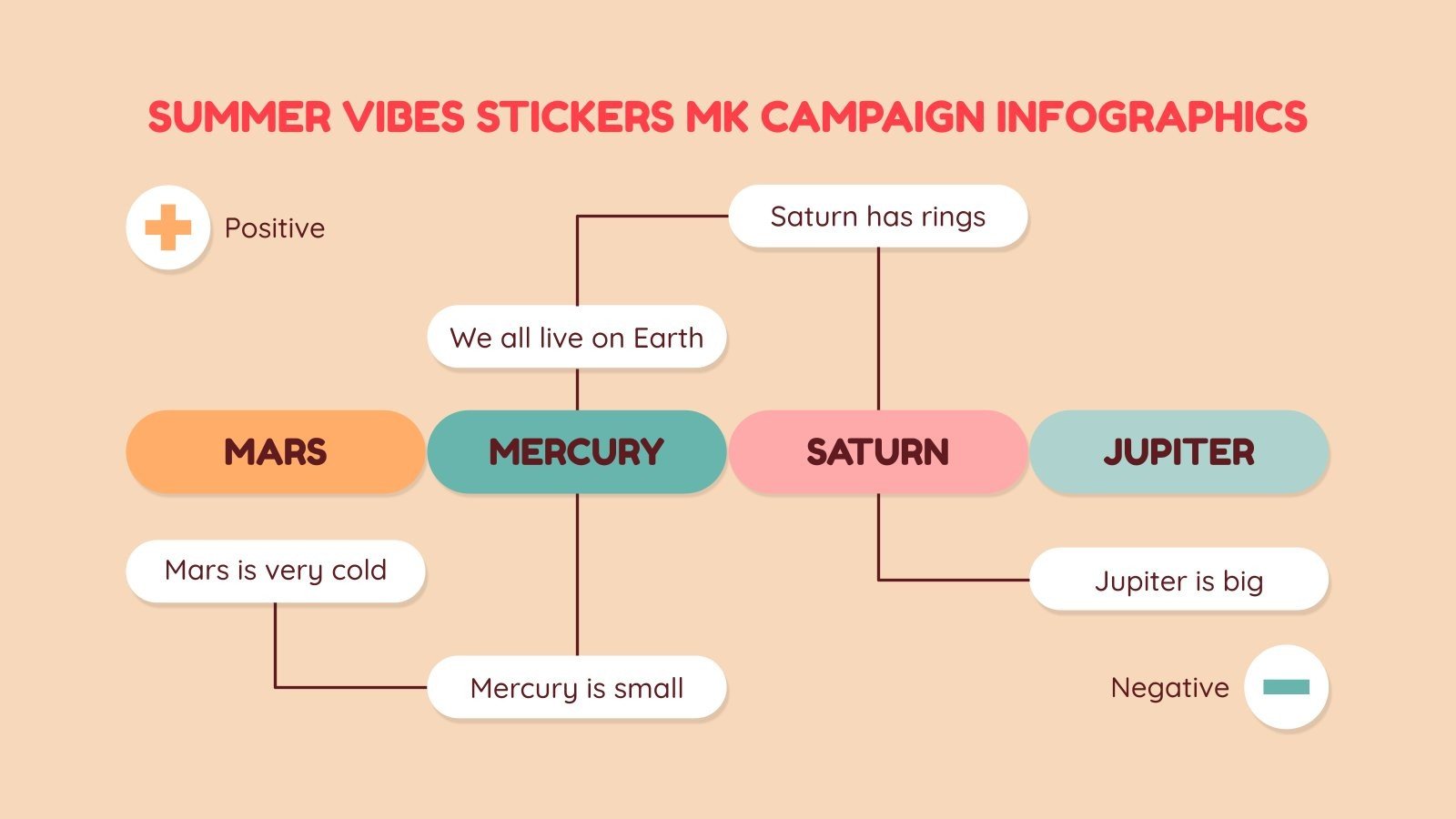 SUMMER VIBES STICKERS MK CAMPAIGN INFOGRAPHICS

Positive

Saturn has rings

We all live on Earth

MARS

MERCURY

SATURN

JUPITER

Mars is very cold

Jupiter is big

Mercury is small

Negative