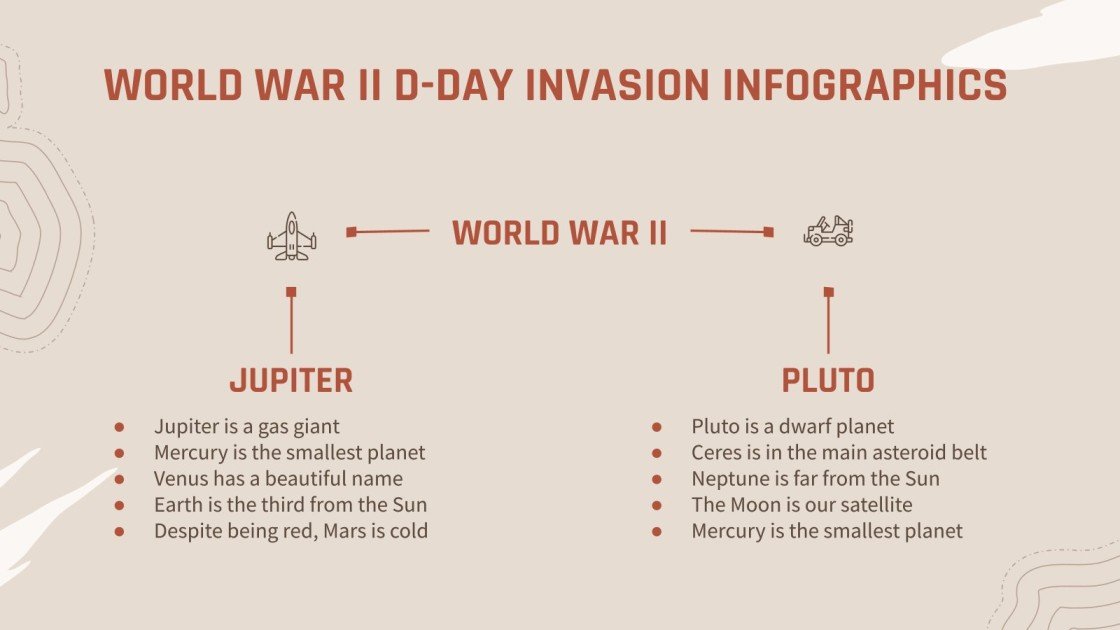 WORLD WAR II D-DAY INVASION INFOGRAPHICS

WORLD WAR II

JUPITER

- Jupiter is a gas giant
- Mercury is the smallest planet
- Venus has a beautiful name
- Earth is the third from the Sun
- Despite being red, Mars is cold

PLUTO

- Pluto is a dwarf planet
- Ceres is in the main asteroid belt
- Neptune is far from the Sun
- The Moon is our satellite
- Mercury is the smallest planet