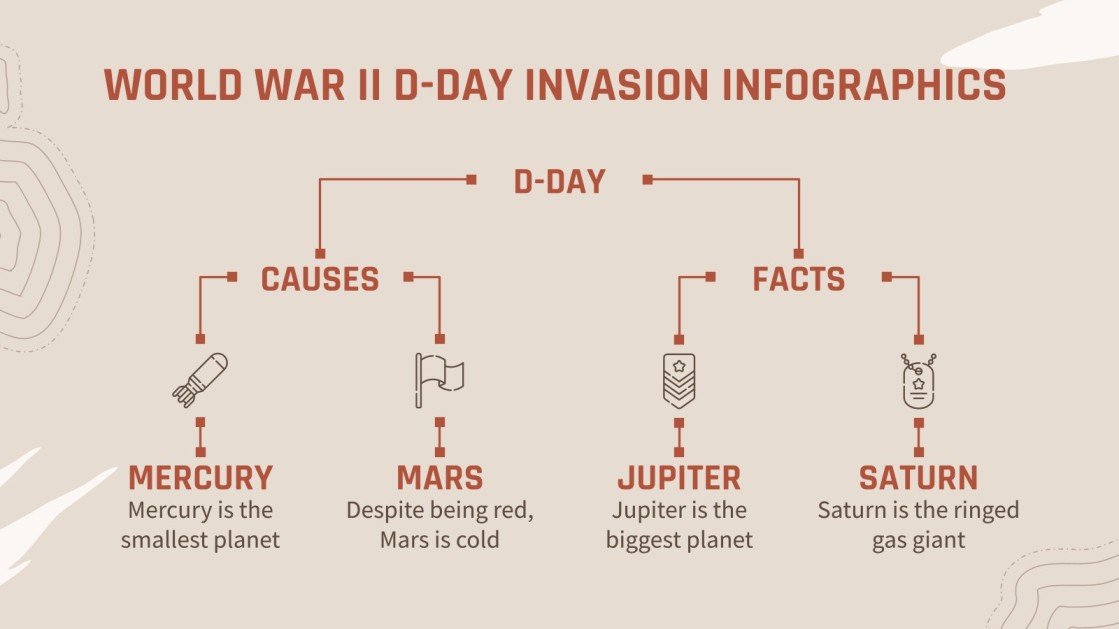 WORLD WAR II D-DAY INVASION INFOGRAPHICS

D-DAY

CAUSES

FACTS

MERCURY
Mercury is the smallest planet

MARS
Despite being red, Mars is cold

JUPITER
Jupiter is the biggest planet

SATURN
Saturn is the ringed gas giant