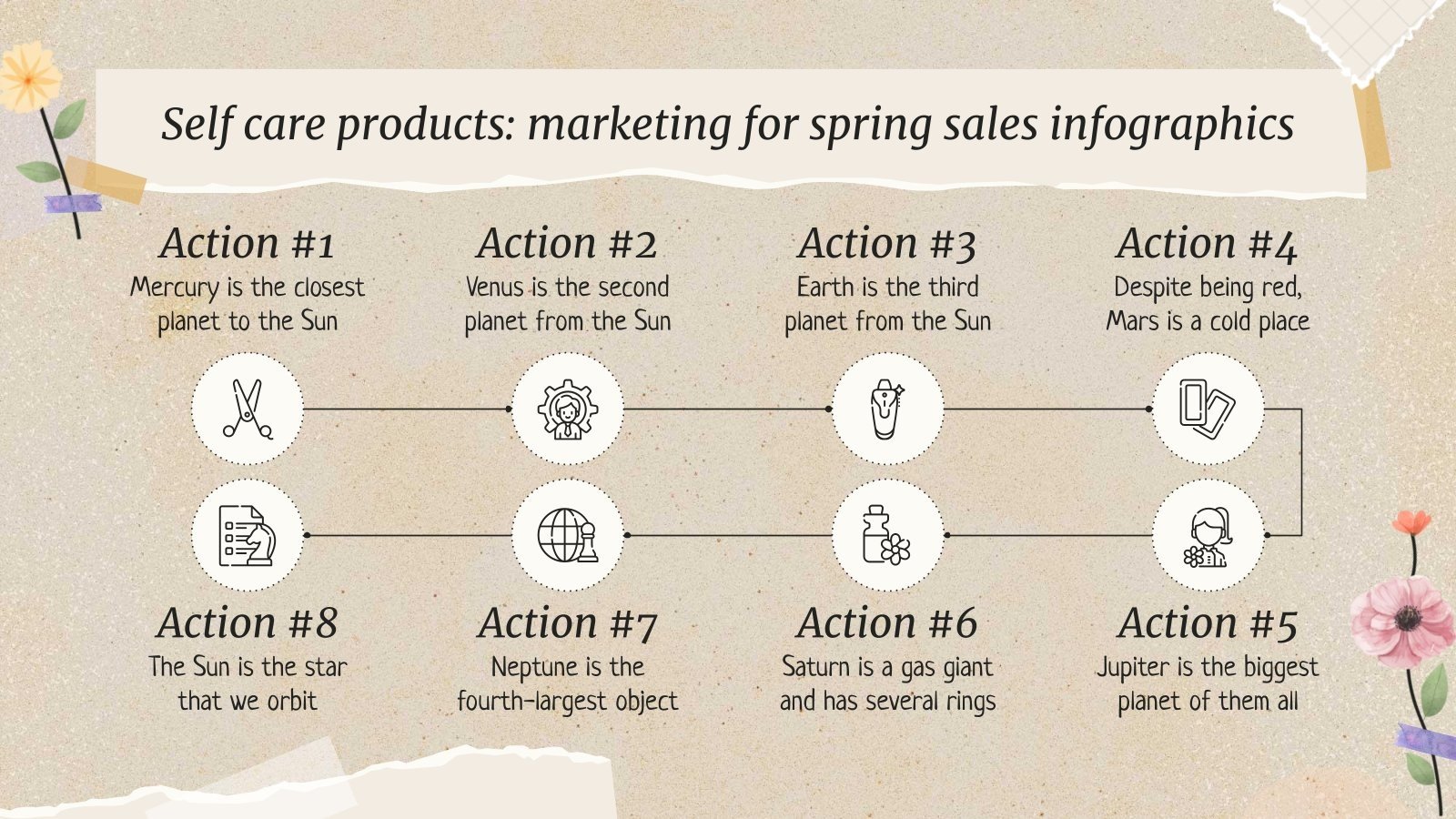 Self care products: marketing for spring sales infographics

Action #1
Mercury is the closest planet to the Sun

Action #2
Venus is the second planet from the Sun

Action #3
Earth is the third planet from the Sun

Action #4
Despite being red, Mars is a cold place

Action #8
The Sun is the star that we orbit

Action #7
Neptune is the fourth-largest object

Action #6
Saturn is a gas giant and has several rings

Action #5
Jupiter is the biggest planet of them all