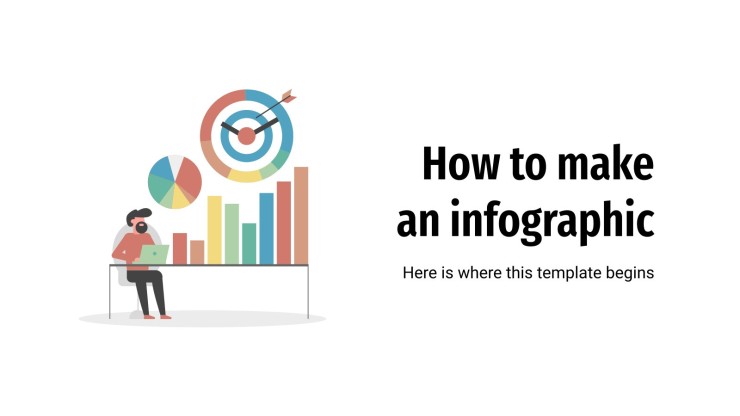 How to make an infographic

Here is where this template begins