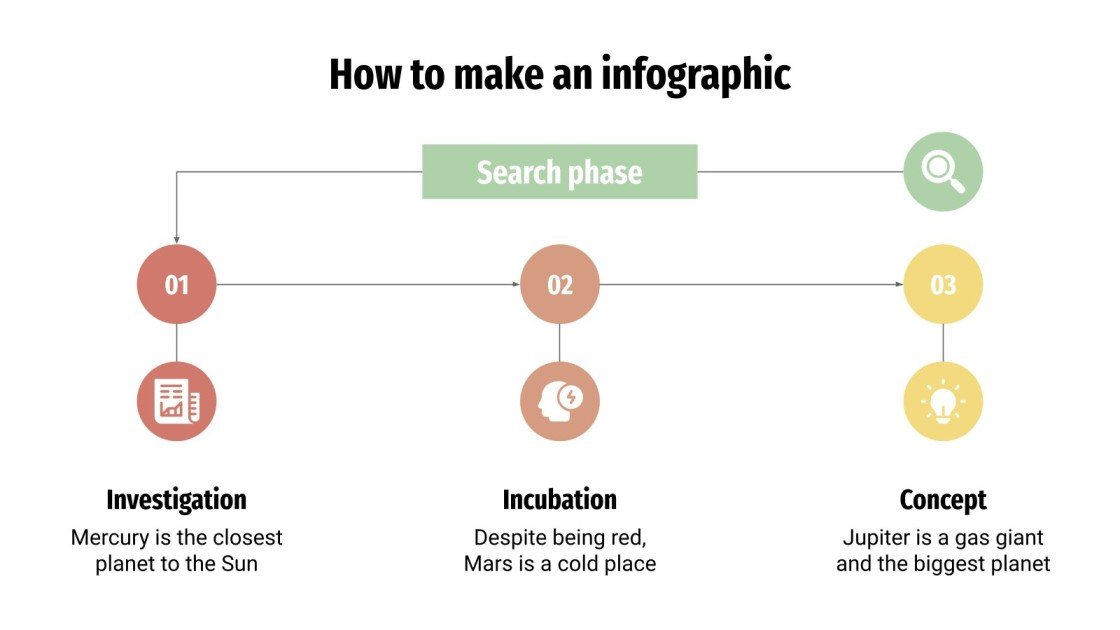 How to make an infographic

Search phase

01

02

03

Investigation
Mercury is the closest planet to the Sun

Incubation
Despite being red, Mars is a cold place

Concept
Jupiter is a gas giant and the biggest planet