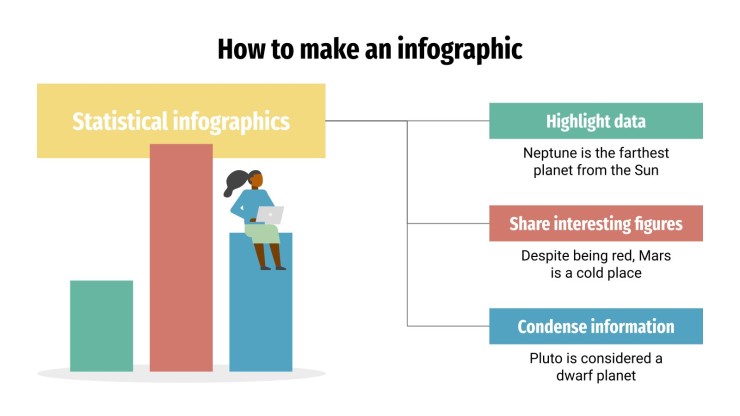 How to make an infographic

Statistical infographics

Highlight data

Neptune is the farthest planet from the Sun

Share interesting figures

Despite being red, Mars is a cold place

Condense information

Pluto is considered a dwarf planet