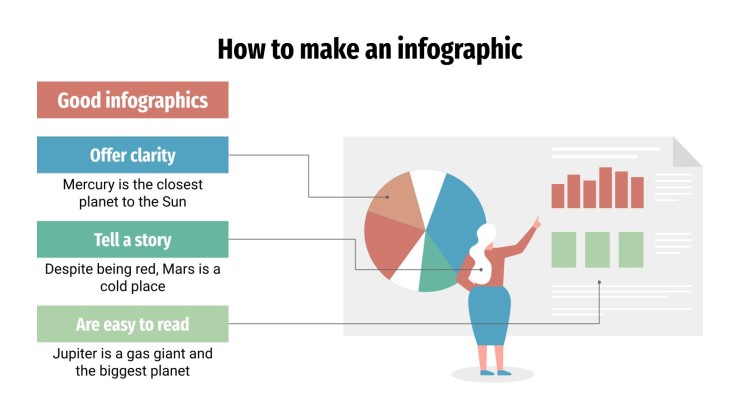 How to make an infographic

Good infographics

Offer clarity

Mercury is the closest planet to the Sun

Tell a story

Despite being red, Mars is a cold place

Are easy to read

Jupiter is a gas giant and the biggest planet