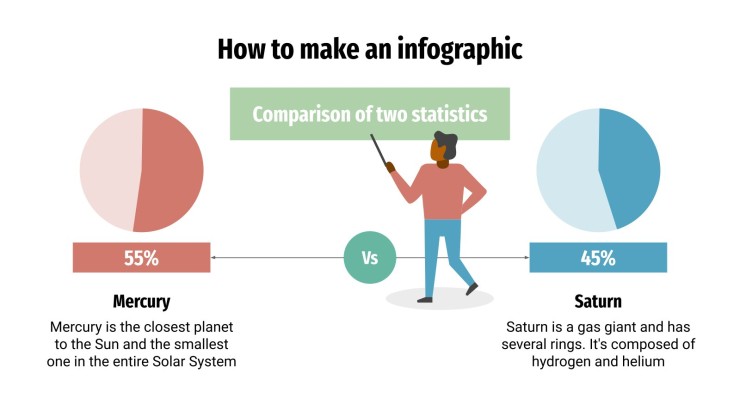 How to make an infographic

Comparison of two statistics

55%

Vs

45%

Mercury

Mercury is the closest planet to the Sun and the smallest one in the entire Solar System

Saturn

Saturn is a gas giant and has several rings. It's composed of hydrogen and helium