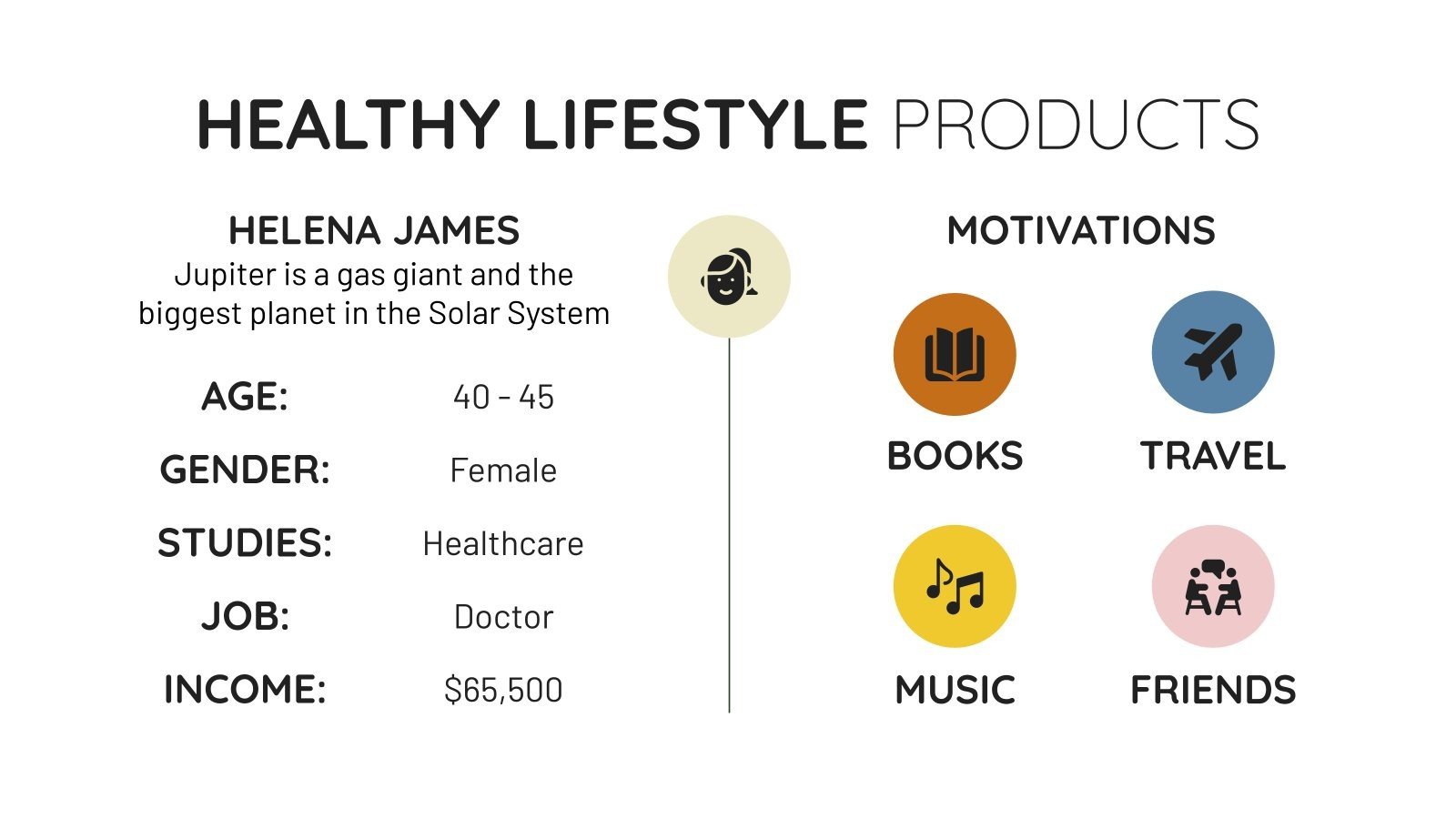 HEALTHY LIFESTYLE PRODUCTS

HELENA JAMES
Jupiter is a gas giant and the biggest planet in the Solar System

AGE: 40 - 45
GENDER: Female
STUDIES: Healthcare
JOB: Doctor
INCOME: \$65,500

MOTIVATIONS

BOOKS
TRAVEL
MUSIC
FRIENDS