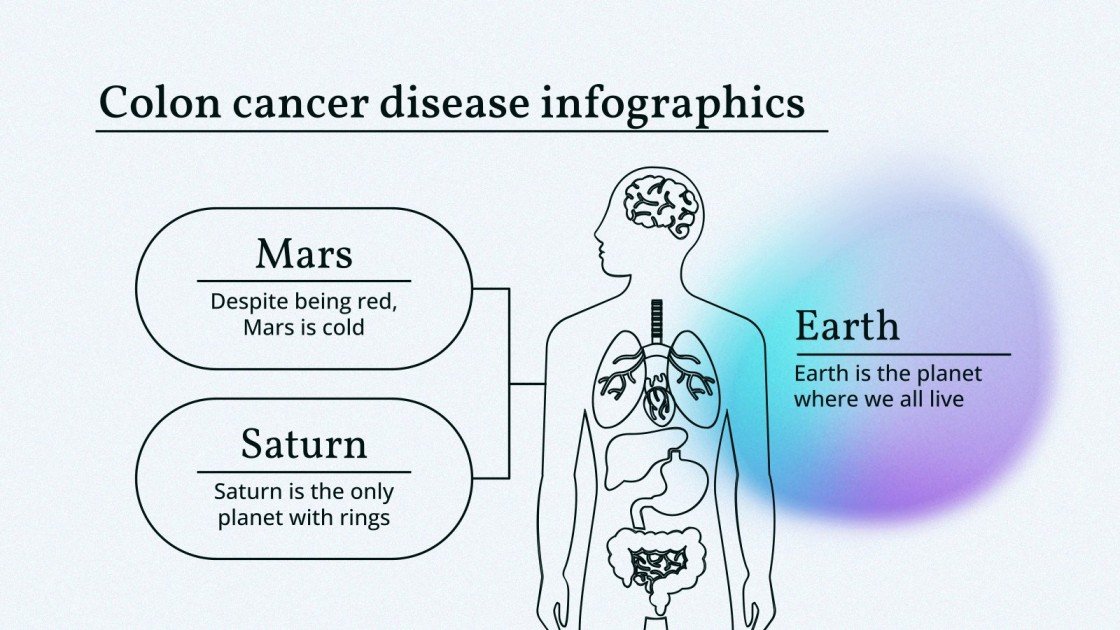 Colon cancer disease infographics

Mars

Despite being red, Mars is cold

Saturn

Saturn is the only planet with rings

Earth

Earth is the planet where we all live