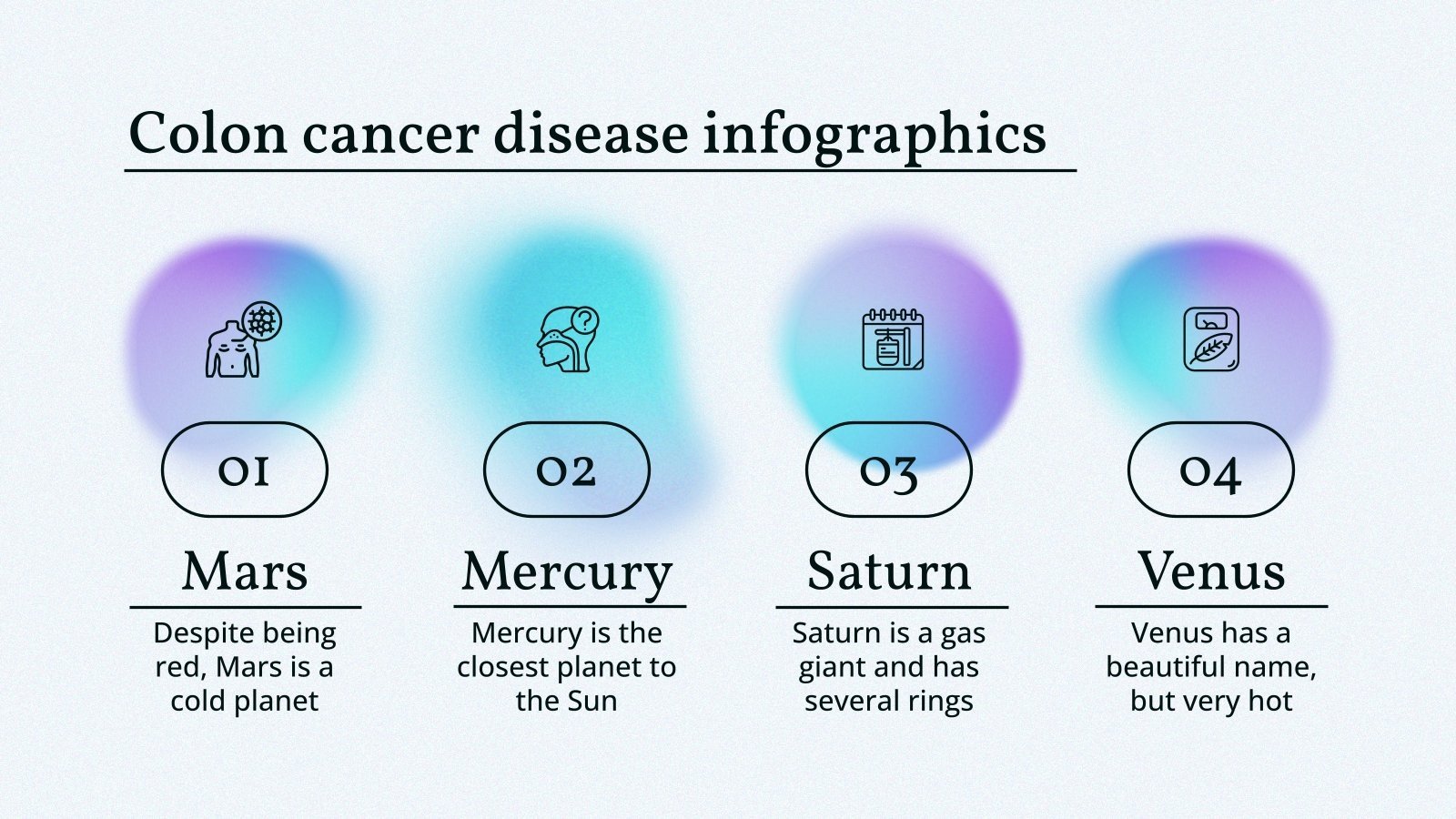 Colon cancer disease infographics

01

Mars

Despite being red, Mars is a cold planet

02

Mercury

Mercury is the closest planet to the Sun

03

Saturn

Saturn is a gas giant and has several rings

04

Venus

Venus has a beautiful name, but very hot