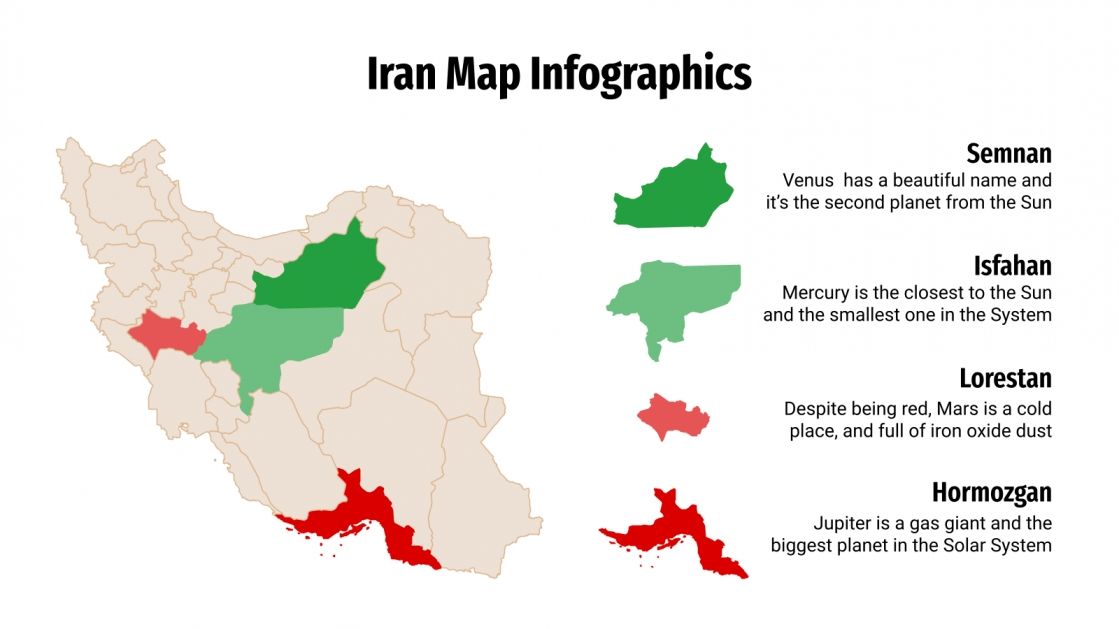 Iran Map Infographics

Semnan
Venus has a beautiful name and it's the second planet from the Sun

Isfahan
Mercury is the closest to the Sun and the smallest one in the System

Lorestan
Despite being red, Mars is a cold place, and full of iron oxide dust

Hormozgan
Jupiter is a gas giant and the biggest planet in the Solar System