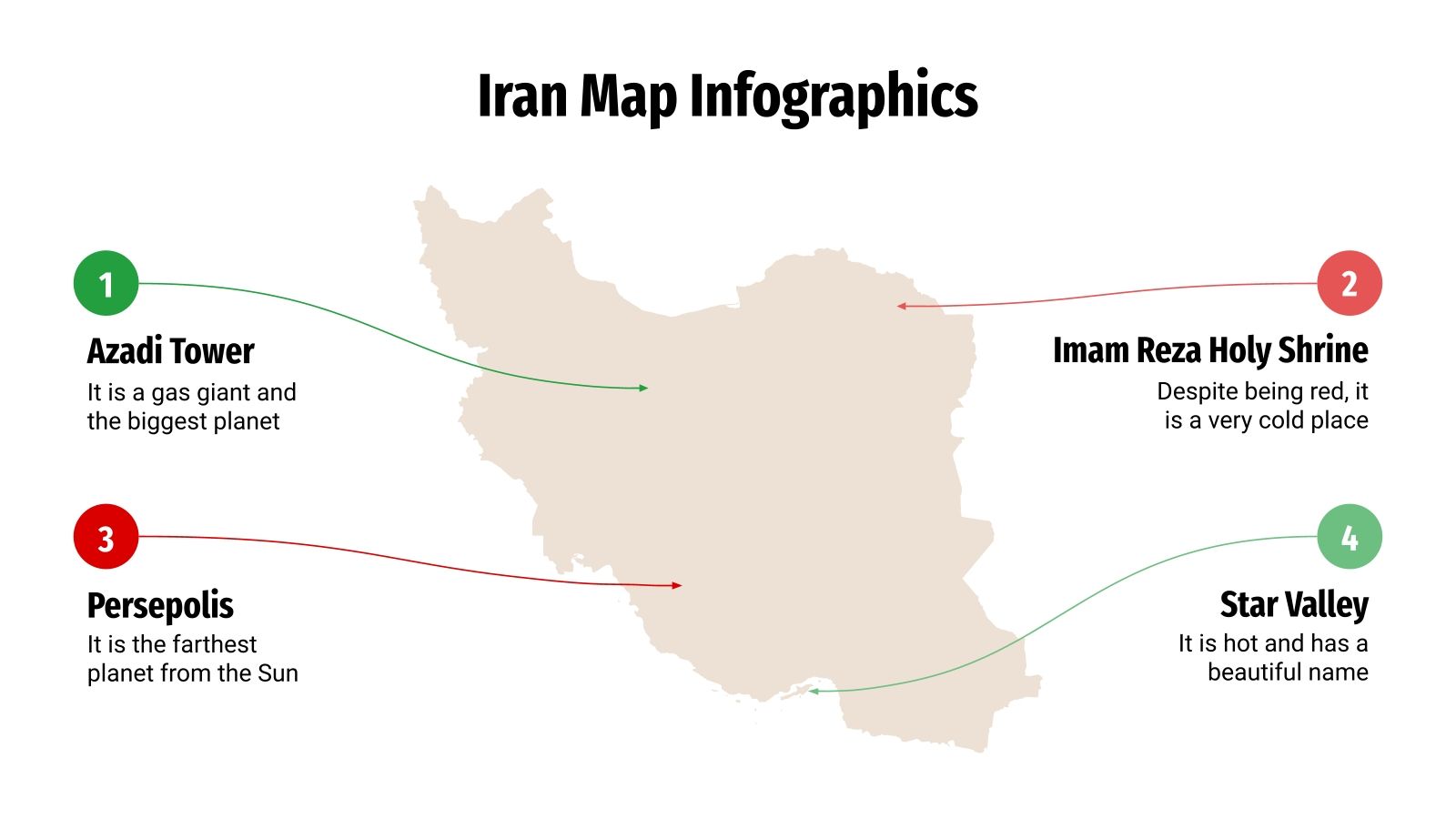 Iran Map Infographics

1

Azadi Tower

It is a gas giant and the biggest planet

2

Imam Reza Holy Shrine

Despite being red, it is a very cold place

3

Persepolis

It is the farthest planet from the Sun

4

Star Valley

It is hot and has a beautiful name