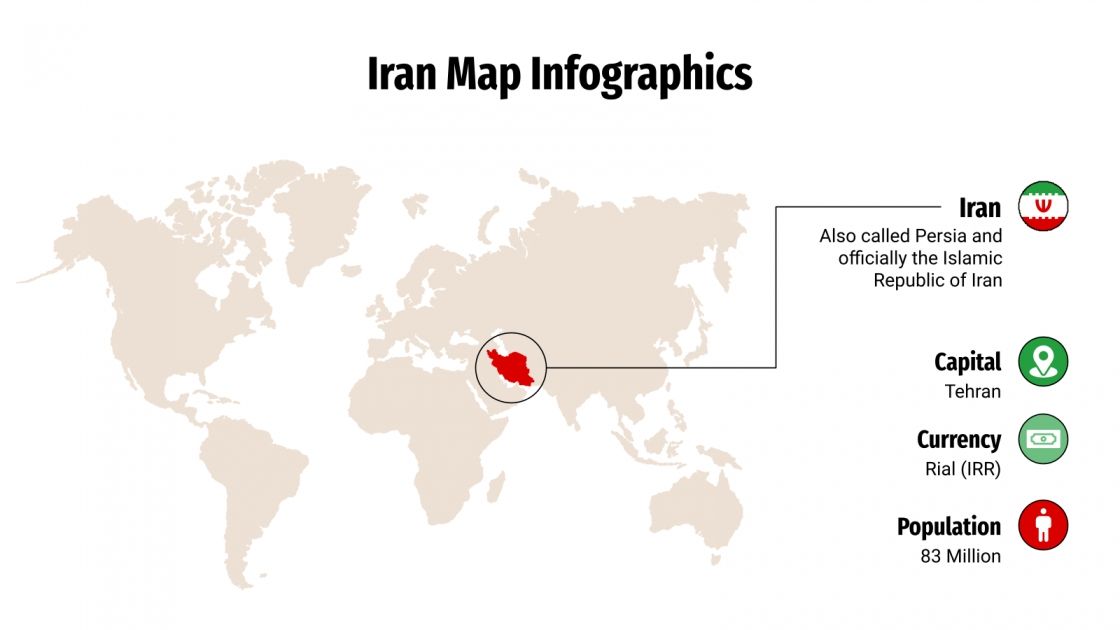 Iran Map Infographics

Iran
Also called Persia and officially the Islamic Republic of Iran

Capital
Tehran

Currency
Rial (IRR)

Population
83 Million