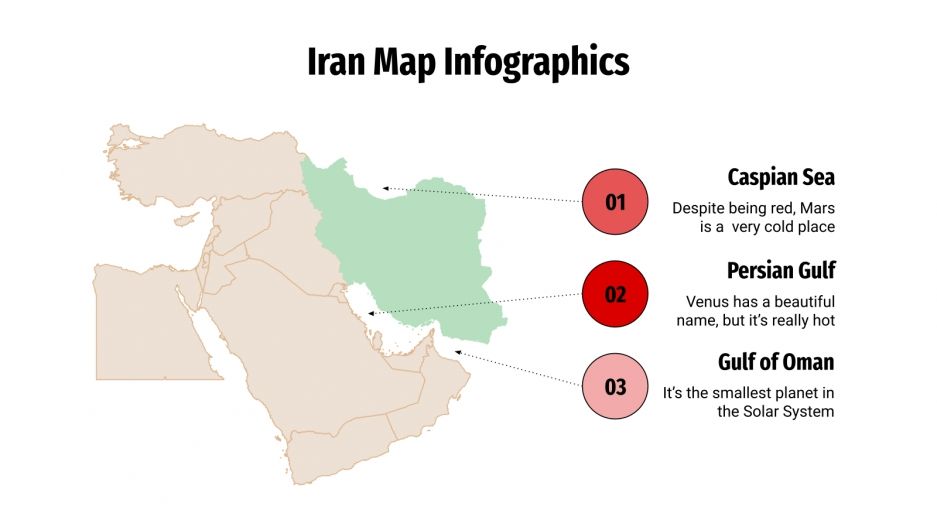 Iran Map Infographics

01

Caspian Sea

Despite being red, Mars is a very cold place

02

Persian Gulf

Venus has a beautiful name, but it's really hot

03

Gulf of Oman

It's the smallest planet in the Solar System