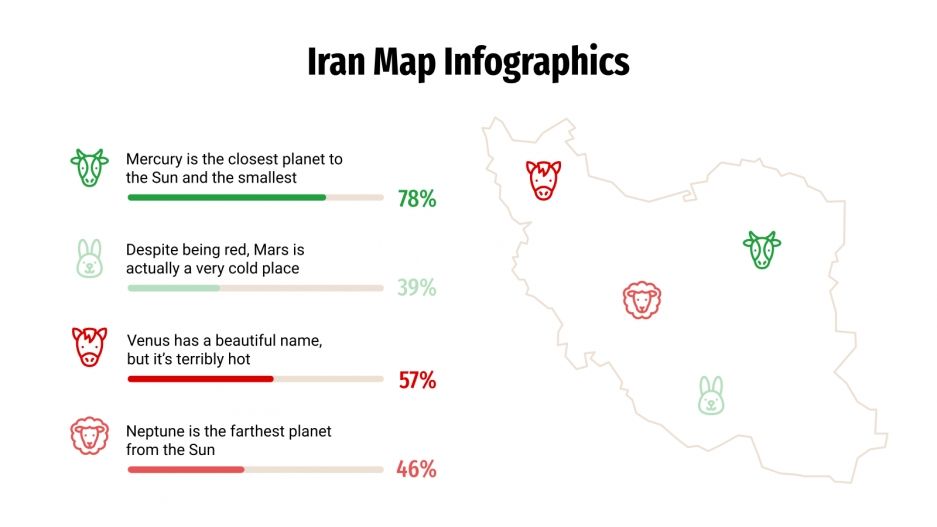 Iran Map Infographics

Mercury is the closest planet to the Sun and the smallest

78%

Despite being red, Mars is actually a very cold place

39%

Venus has a beautiful name, but it's terribly hot

57%

Neptune is the farthest planet from the Sun

46%