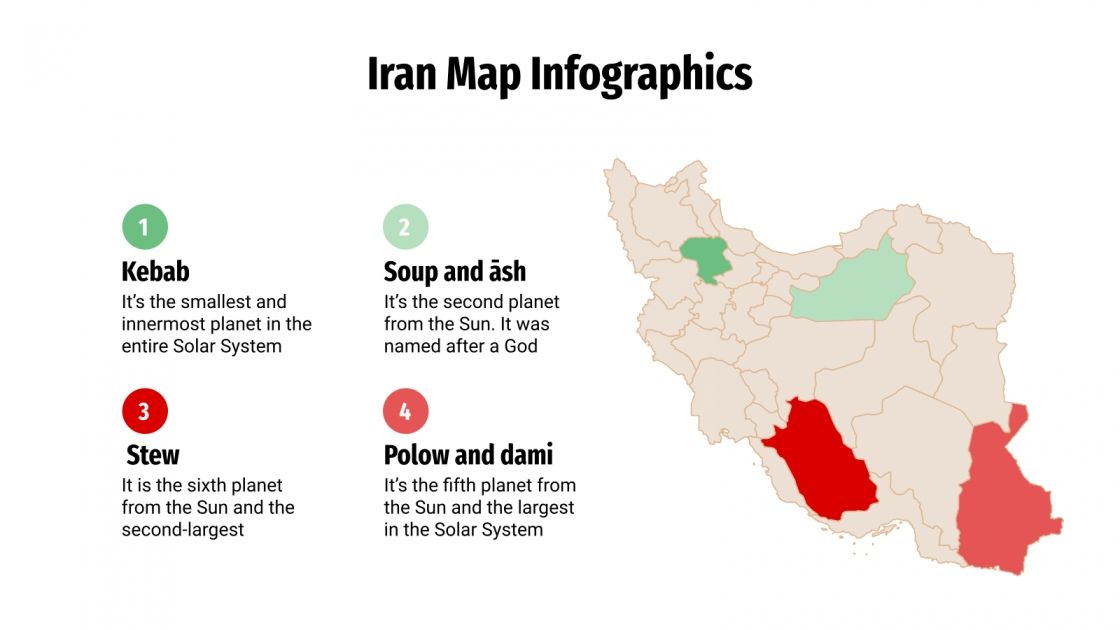 Iran Map Infographics

1

Kebab

It's the smallest and innermost planet in the entire Solar System

2

Soup and āsh

It's the second planet from the Sun. It was named after a God

3

Stew

It is the sixth planet from the Sun and the second-largest

4

Polow and dami

It's the fifth planet from the Sun and the largest in the Solar System