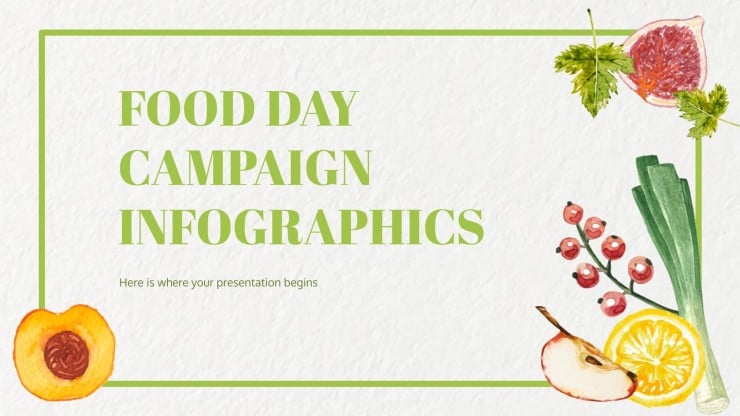 FOOD DAY CAMPAIGN INFOGRAPHICS

Here is where your presentation begins