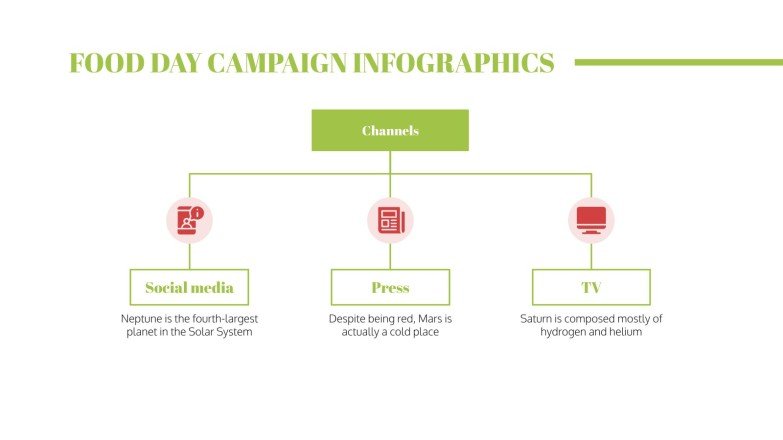 FOOD DAY CAMPAIGN INFOGRAPHICS

Channels

Social media
Neptune is the fourth-largest planet in the Solar System

Press
Despite being red, Mars is actually a cold place

TV
Saturn is composed mostly of hydrogen and helium