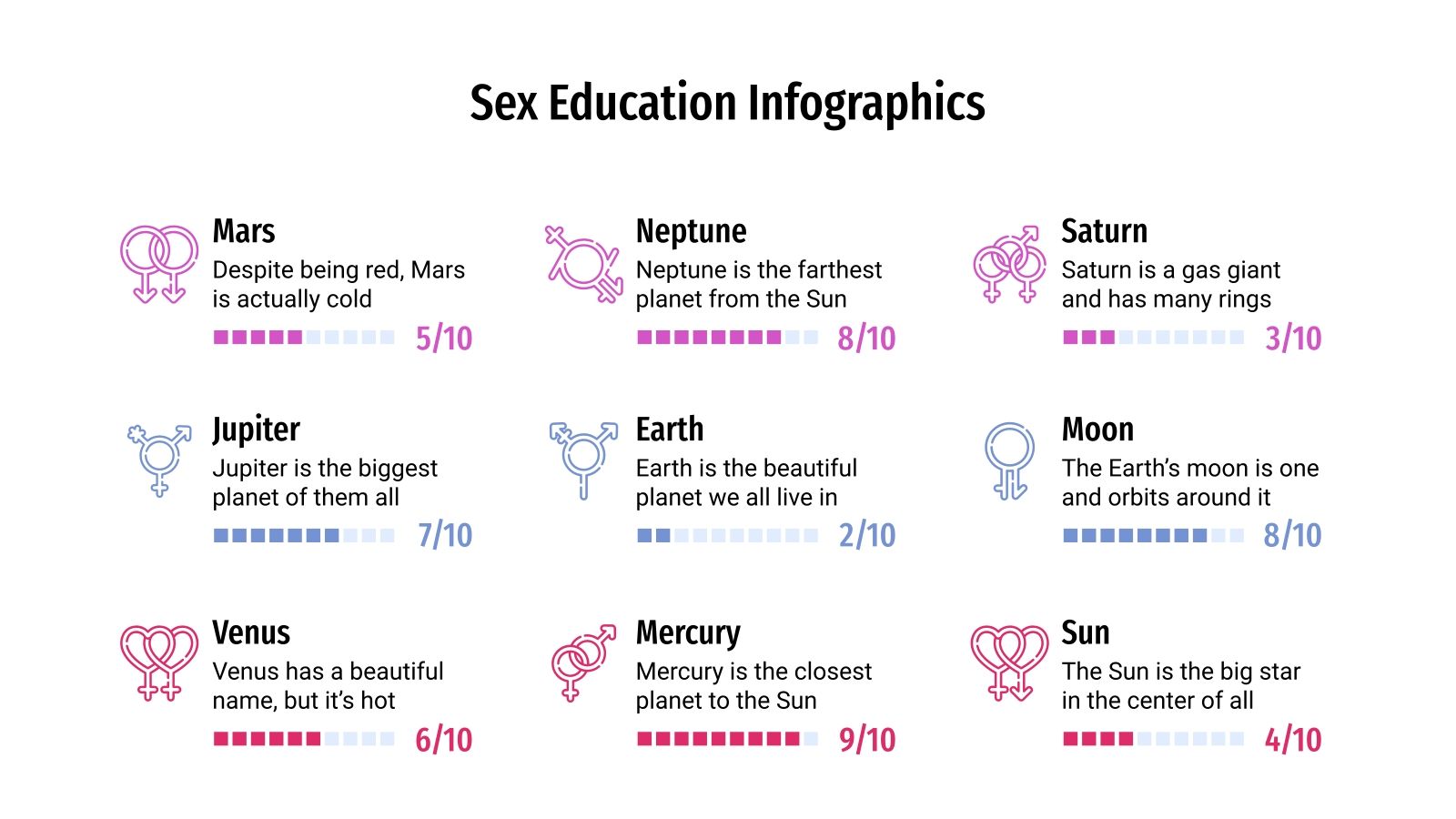 Sex Education Infographics

Mars
Despite being red, Mars is actually cold
5/10

Neptune
Neptune is the farthest planet from the Sun
8/10

Saturn
Saturn is a gas giant and has many rings
3/10

Jupiter
Jupiter is the biggest planet of them all
7/10

Earth
Earth is the beautiful planet we all live in
2/10

Moon
The Earth's moon is one and orbits around it
8/10

Venus
Venus has a beautiful name, but it's hot
6/10

Mercury
Mercury is the closest planet to the Sun
9/10

Sun
The Sun is the big star in the center of all
4/10