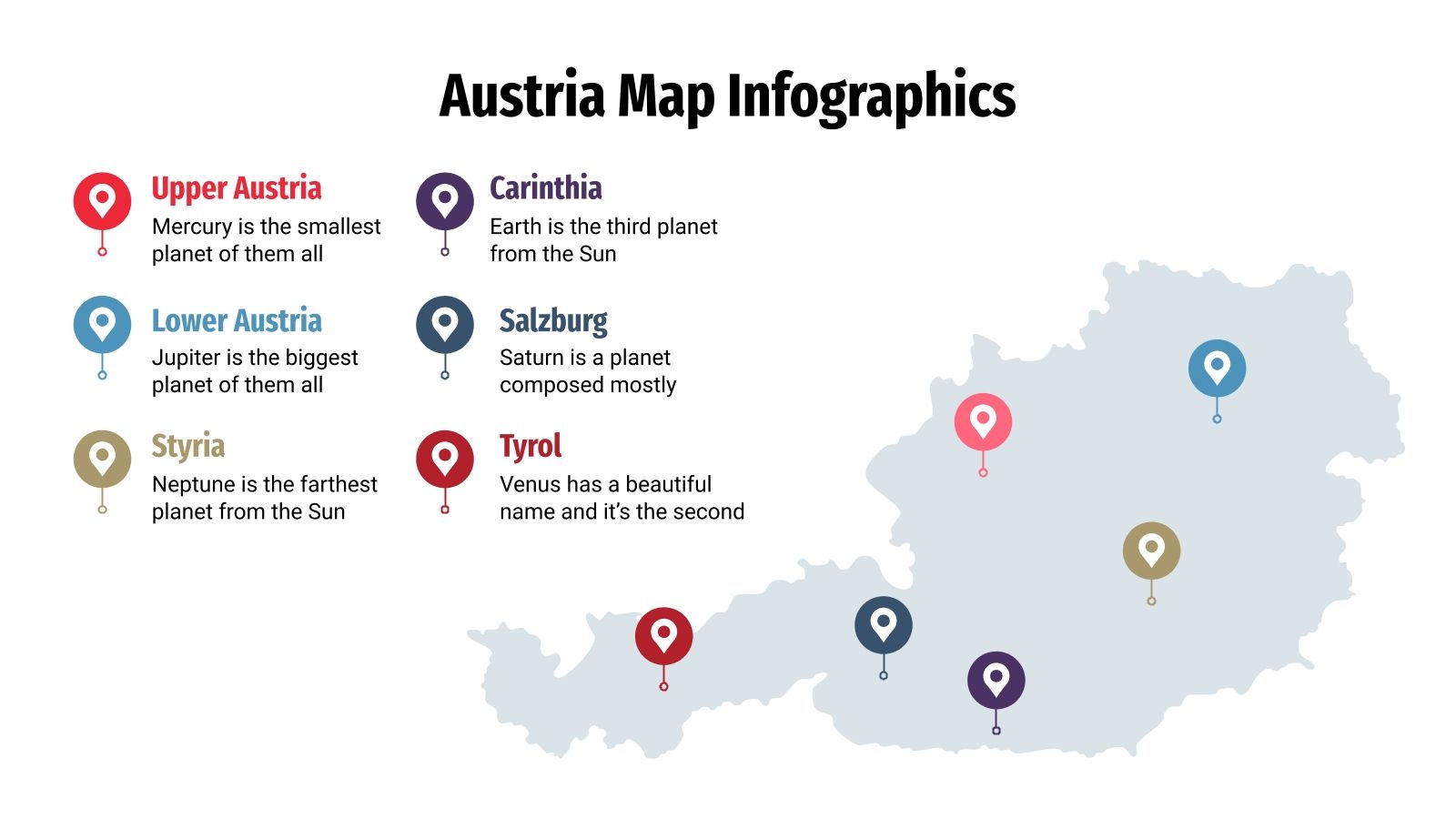 Austria Map Infographics

Upper Austria
Mercury is the smallest planet of them all

Lower Austria
Jupiter is the biggest planet of them all

Styria
Neptune is the farthest planet from the Sun

Carinthia
Earth is the third planet from the Sun

Salzburg
Saturn is a planet composed mostly

Tyrol
Venus has a beautiful name and it's the second