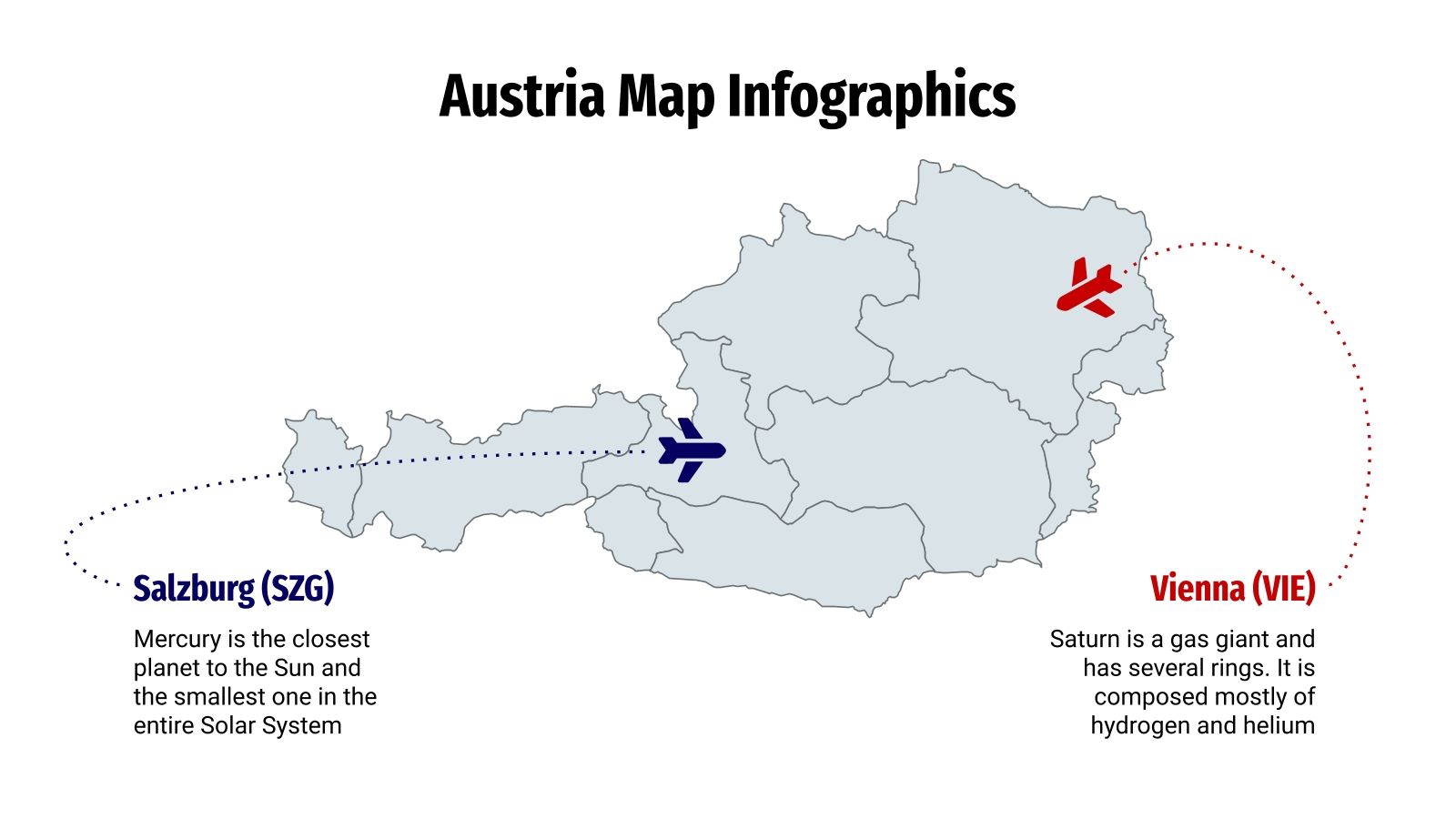 Austria Map Infographics

Salzburg (SZG)

Mercury is the closest planet to the Sun and the smallest one in the entire Solar System

Vienna (VIE)

Saturn is a gas giant and has several rings. It is composed mostly of hydrogen and helium