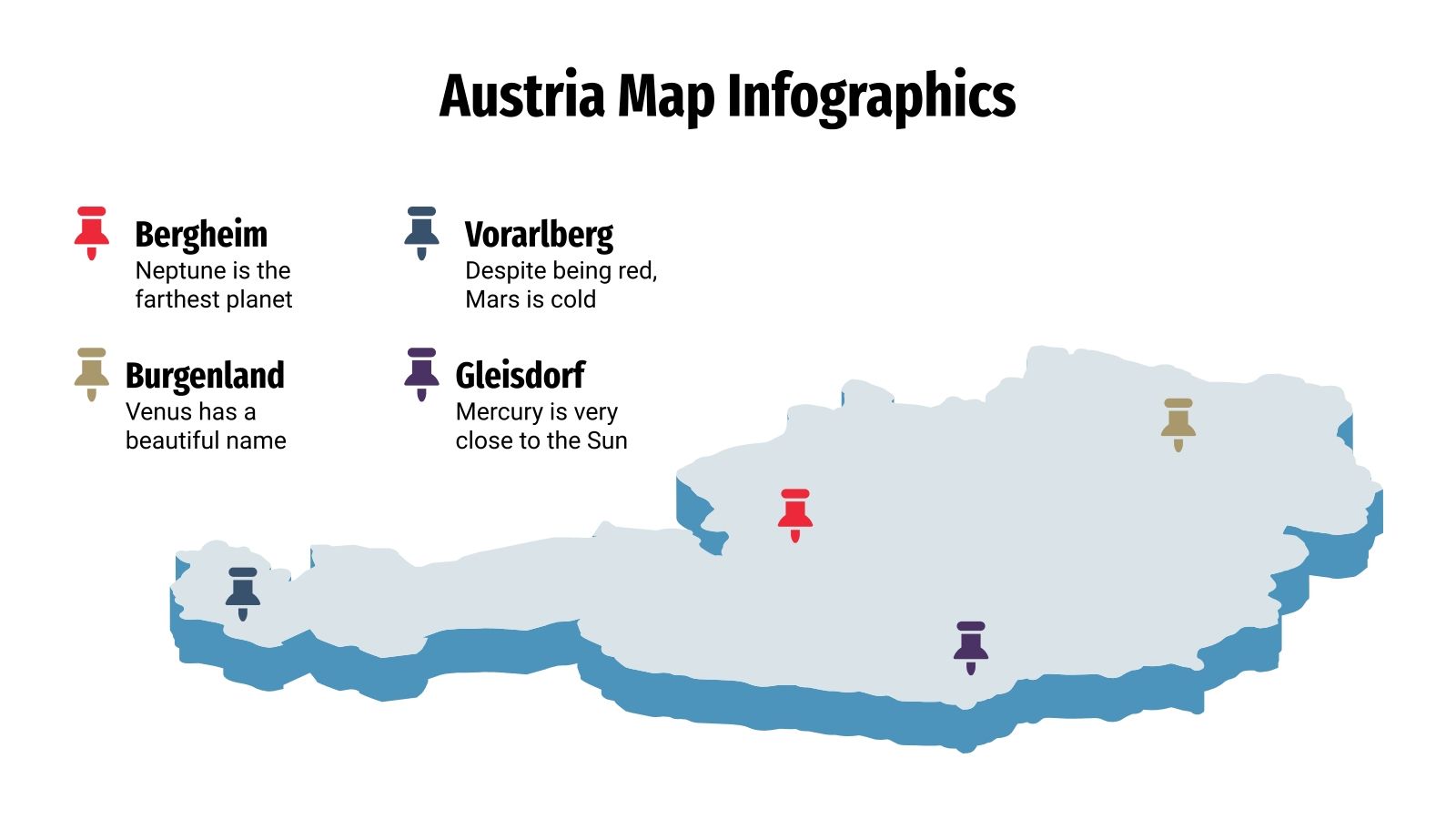 Austria Map Infographics

Bergheim
Neptune is the farthest planet

Vorarlberg
Despite being red, Mars is cold

Burgenland
Venus has a beautiful name

Gleisdorf
Mercury is very close to the Sun