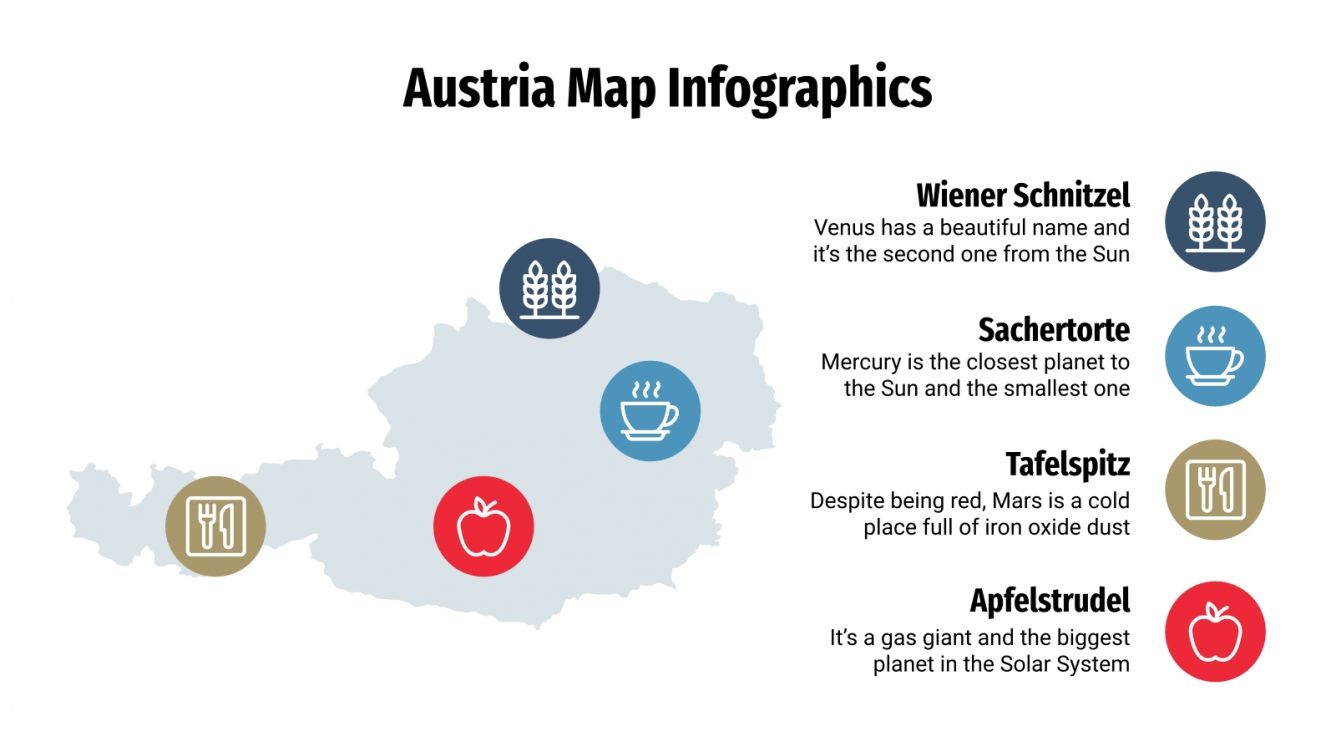 Austria Map Infographics

Wiener Schnitzel
Venus has a beautiful name and it's the second one from the Sun

Sachertorte
Mercury is the closest planet to the Sun and the smallest one

Tafelspitz
Despite being red, Mars is a cold place full of iron oxide dust

Apfelstrudel
It's a gas giant and the biggest planet in the Solar System