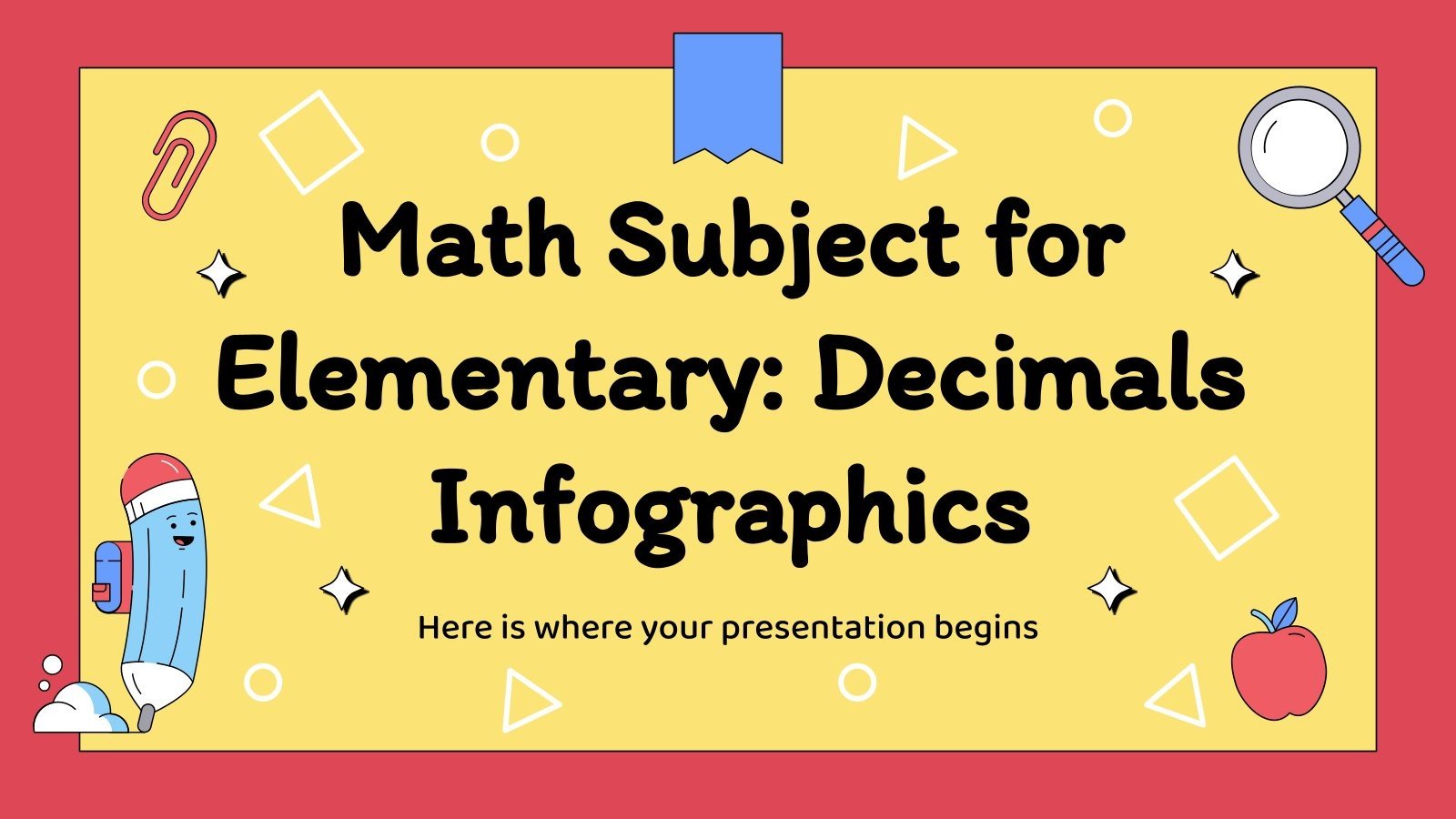 Math Subject for Elementary: Decimals Infographics

Here is where your presentation begins