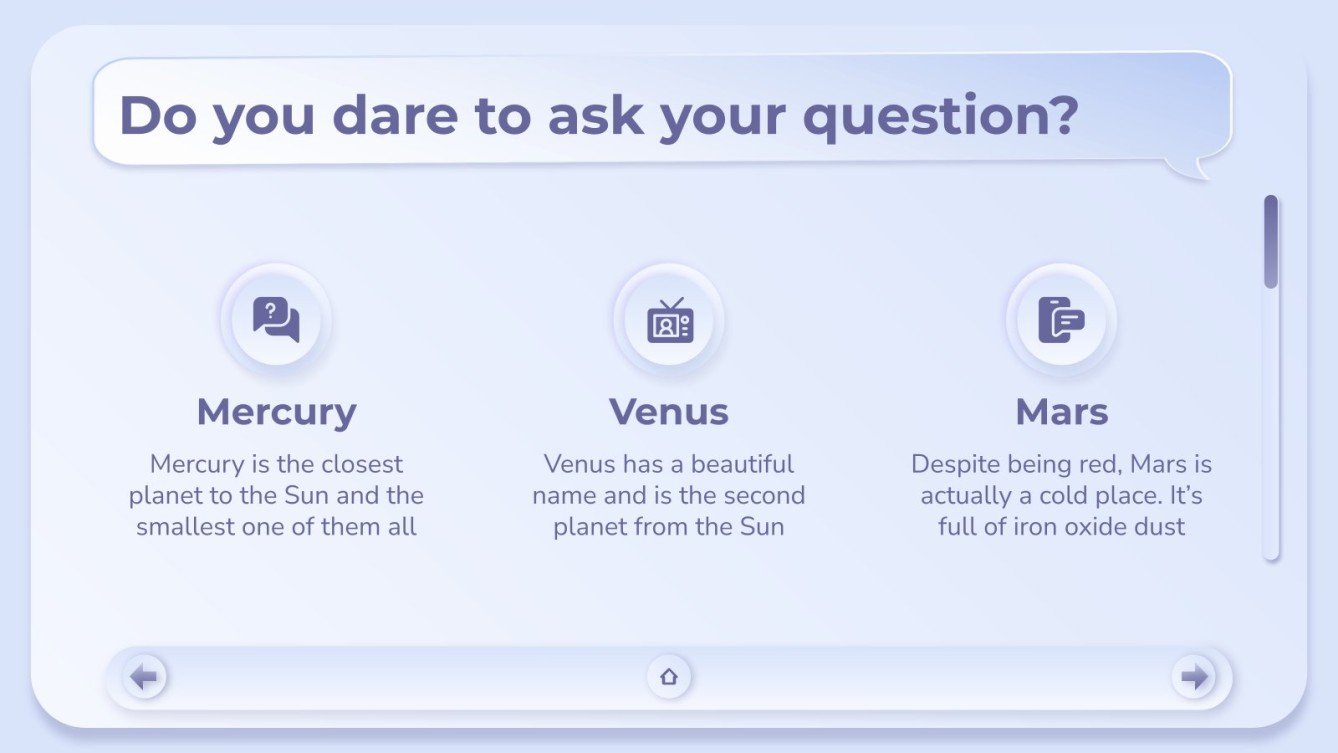 Do you dare to ask your question?

Mercury

Mercury is the closest planet to the Sun and the smallest one of them all

Venus

Venus has a beautiful name and is the second planet from the Sun

Mars

Despite being red, Mars is actually a cold place. It's full of iron oxide dust