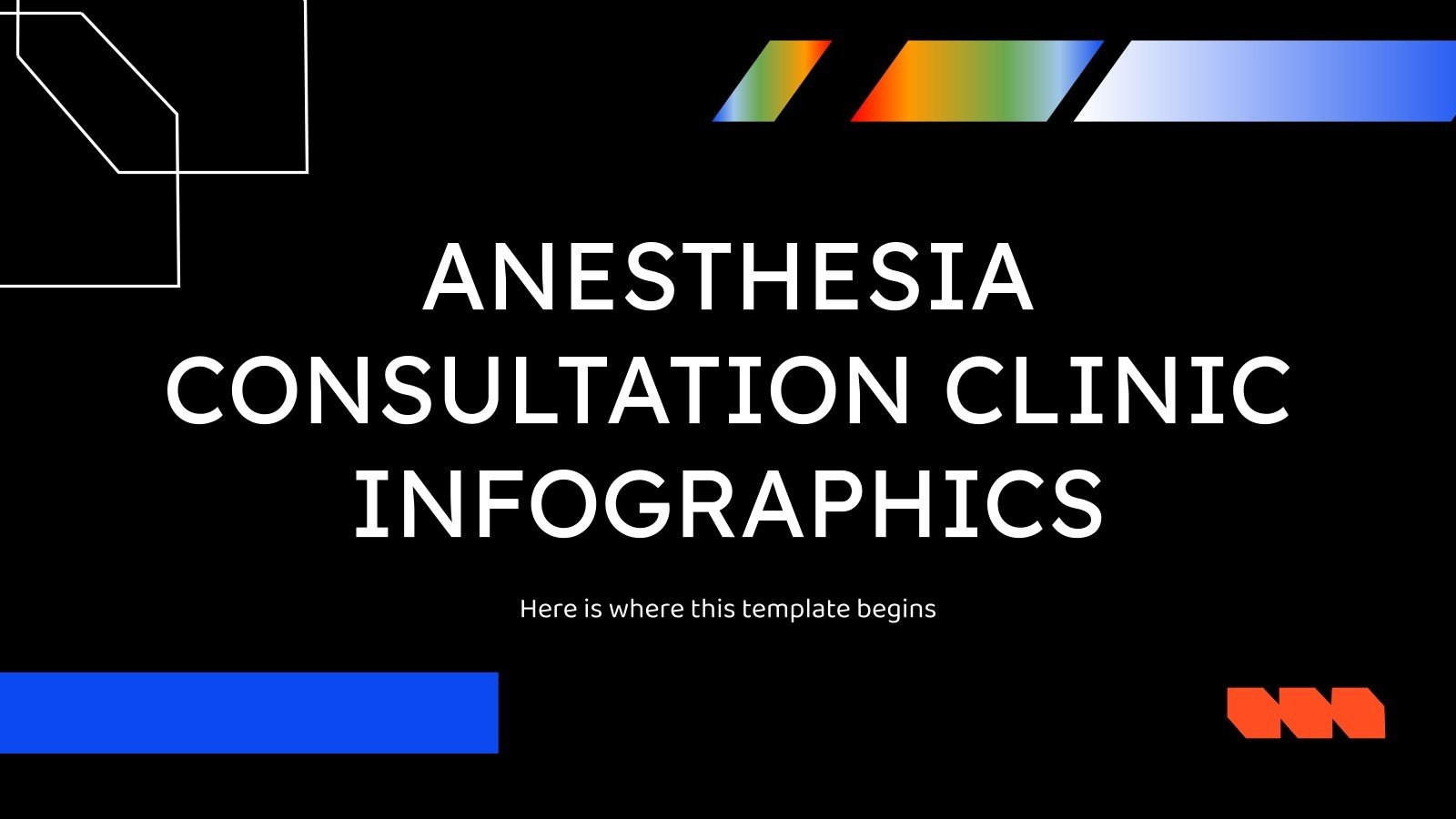 ANESTHESIA CONSULTATION CLINIC INFOGRAPHICS

Here is where this template begins