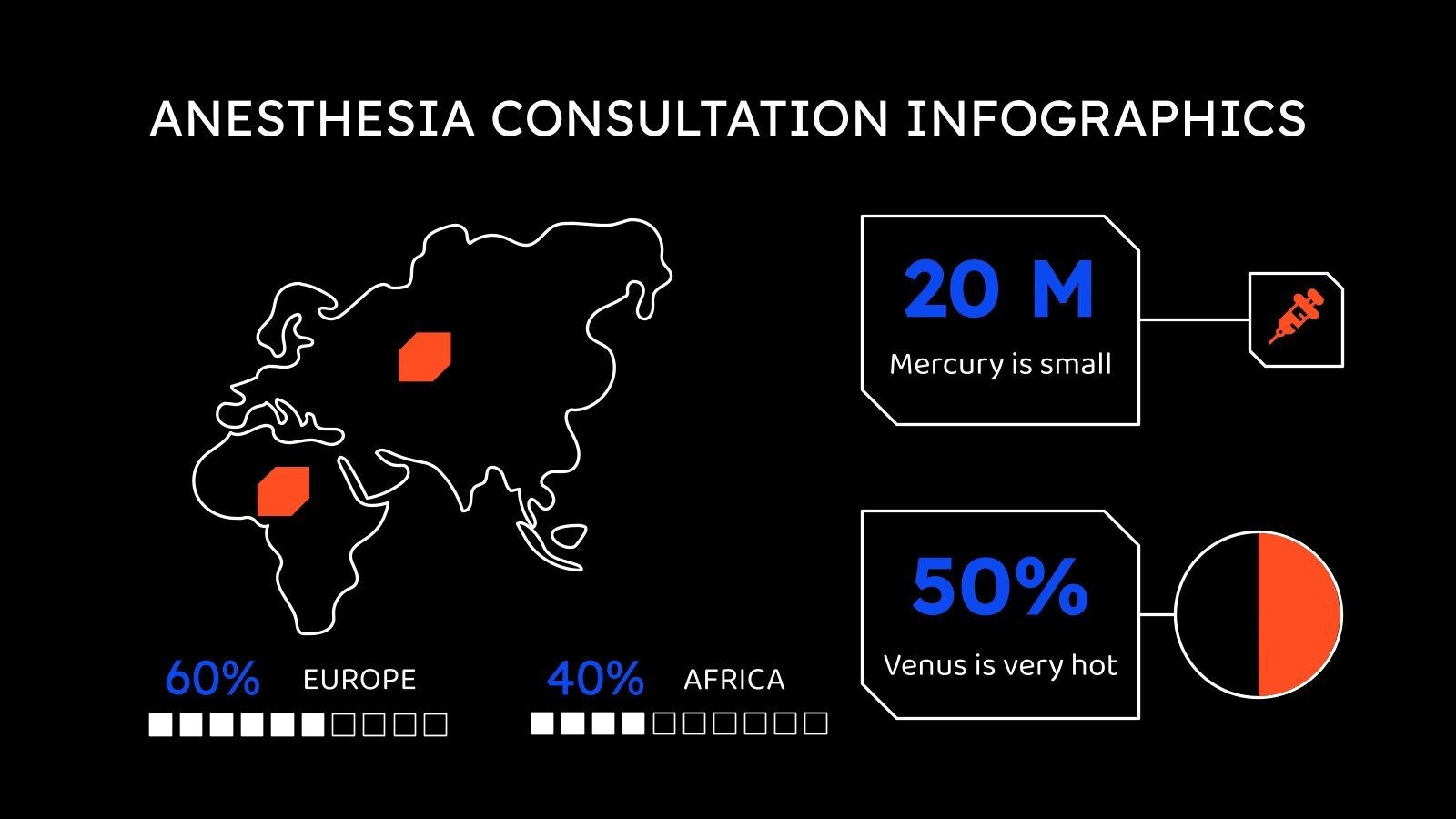 ANESTHESIA CONSULTATION INFOGRAPHICS

60% EUROPE

40% AFRICA

20 M
Mercury is small

50%
Venus is very hot